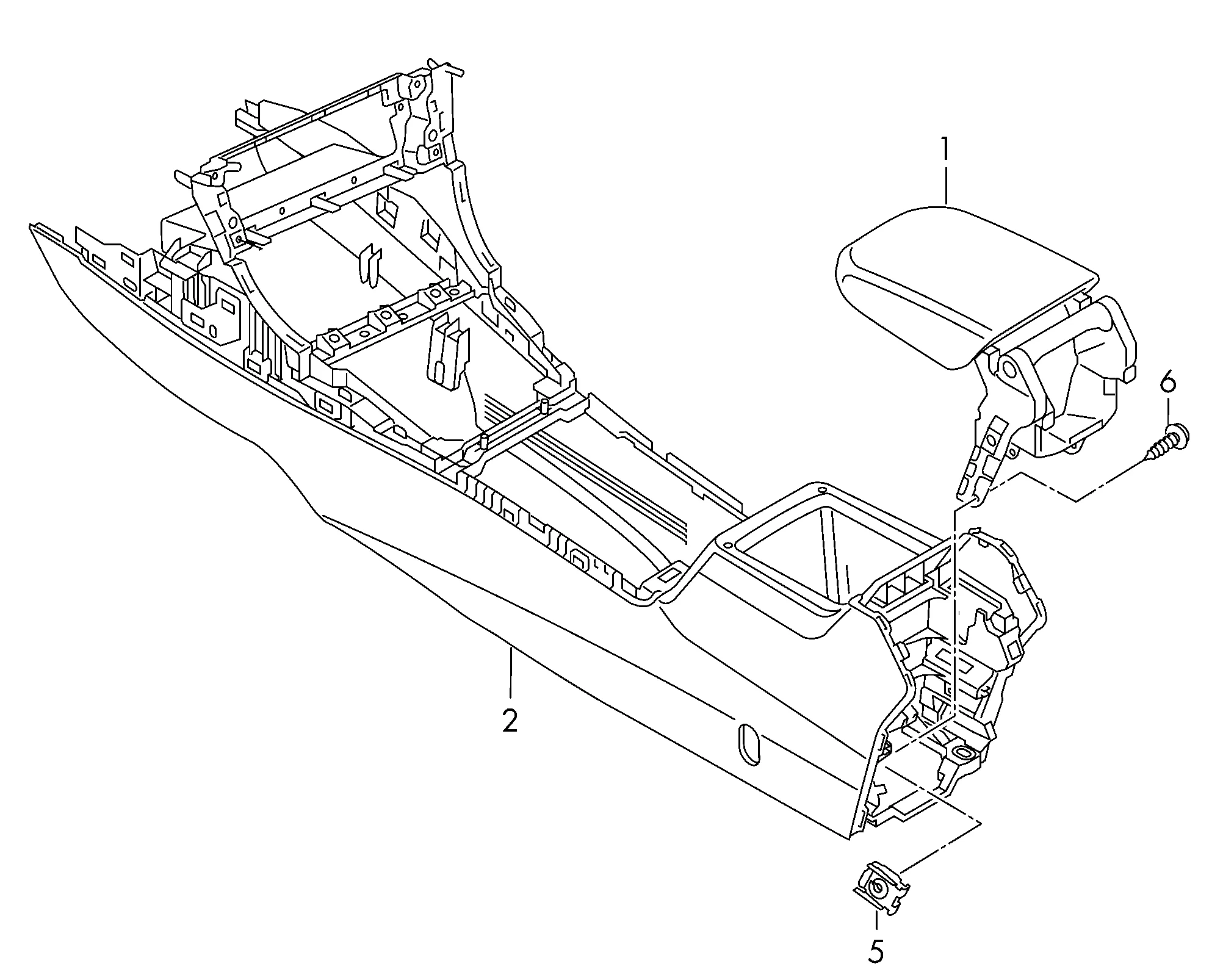 1

6

2

5