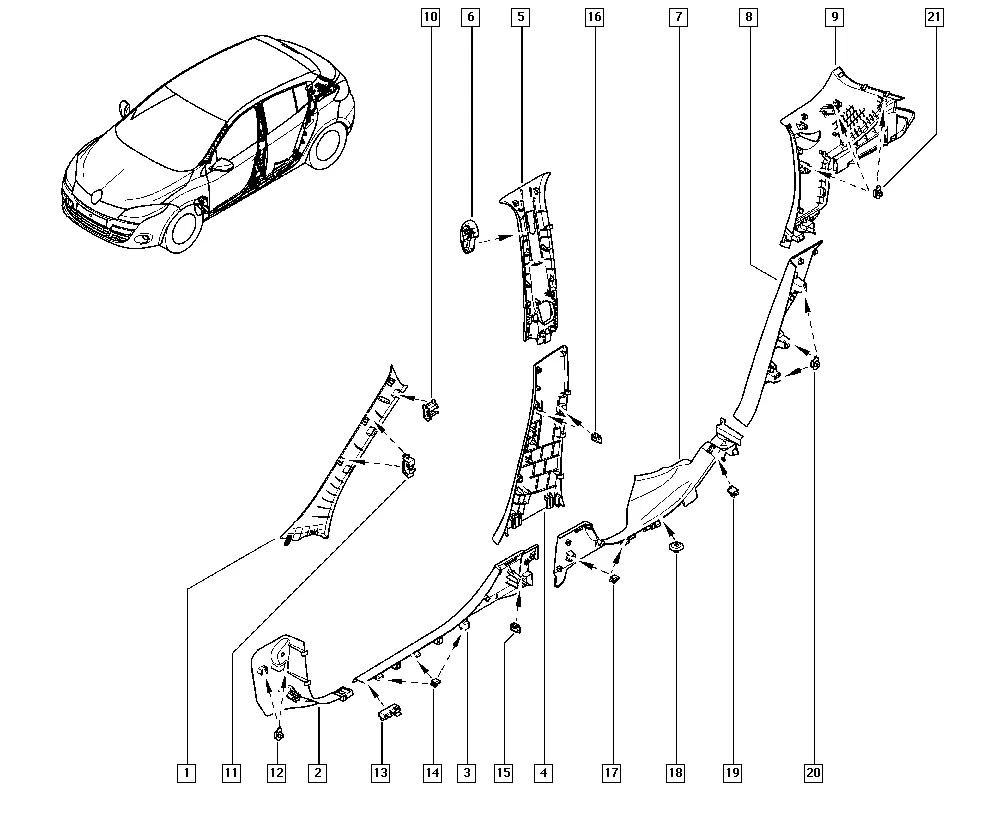 10 6 5 16 7 8 9 21

1 11 12 2 13 14 3 15 4 17 18 19 20