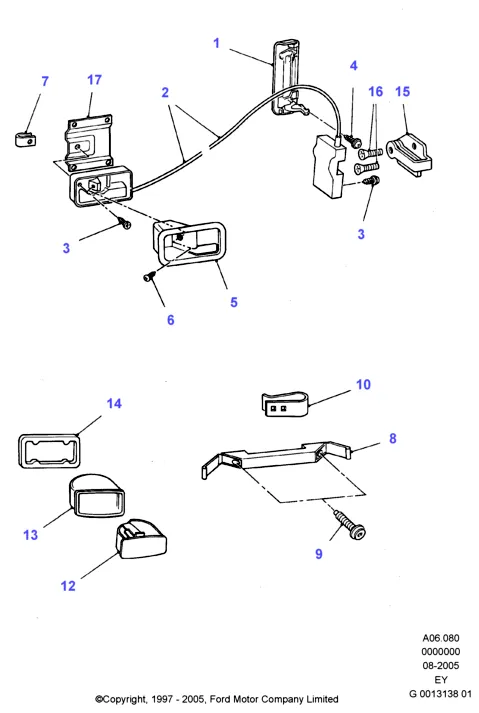 1
7
17
2
4
16
15
3
3
5
6
10
14
8
13
9
12
A06.080
0000000
08-2005
EY
G 0013138 01
©Copyright, 1997 - 2005, Ford Motor Company Limited