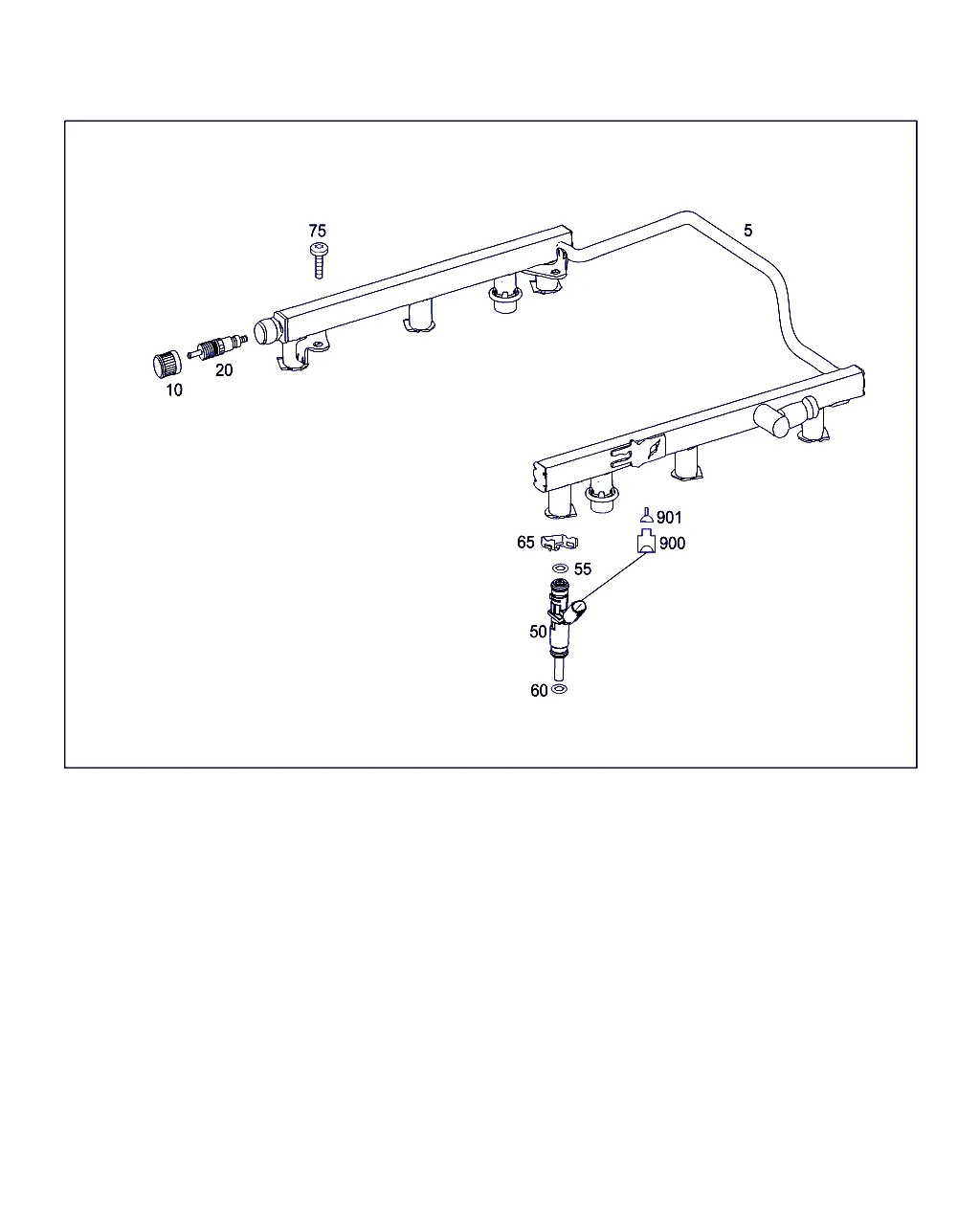 75
5
10
20
901
65
900
55
50
60