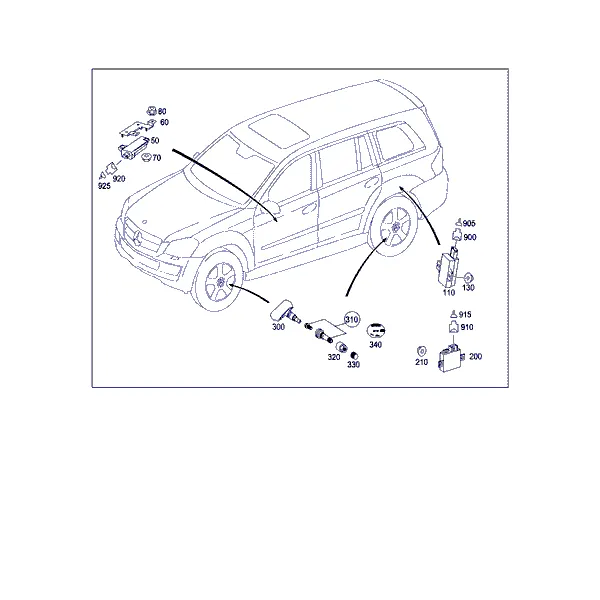 80
60
50
70
920
925
905
900
110
130
300
310
340
320
330
915
910
210
200