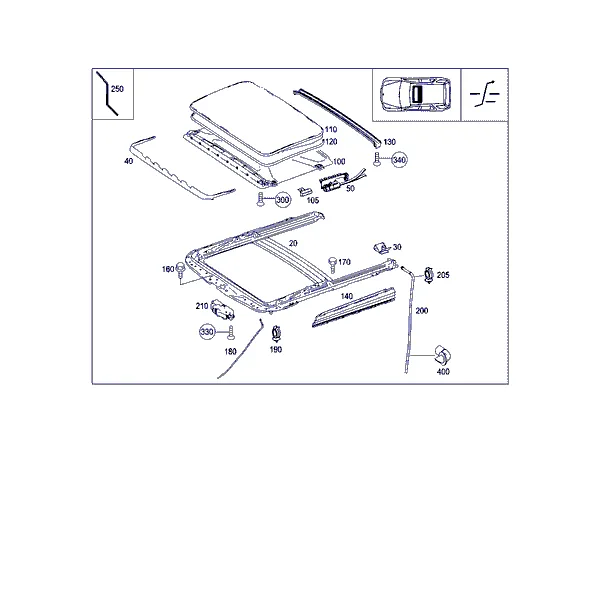 250

110
120
130
40
100
340
50
300
105
20
30
170
160
205
140
210
200
330
180
190
400