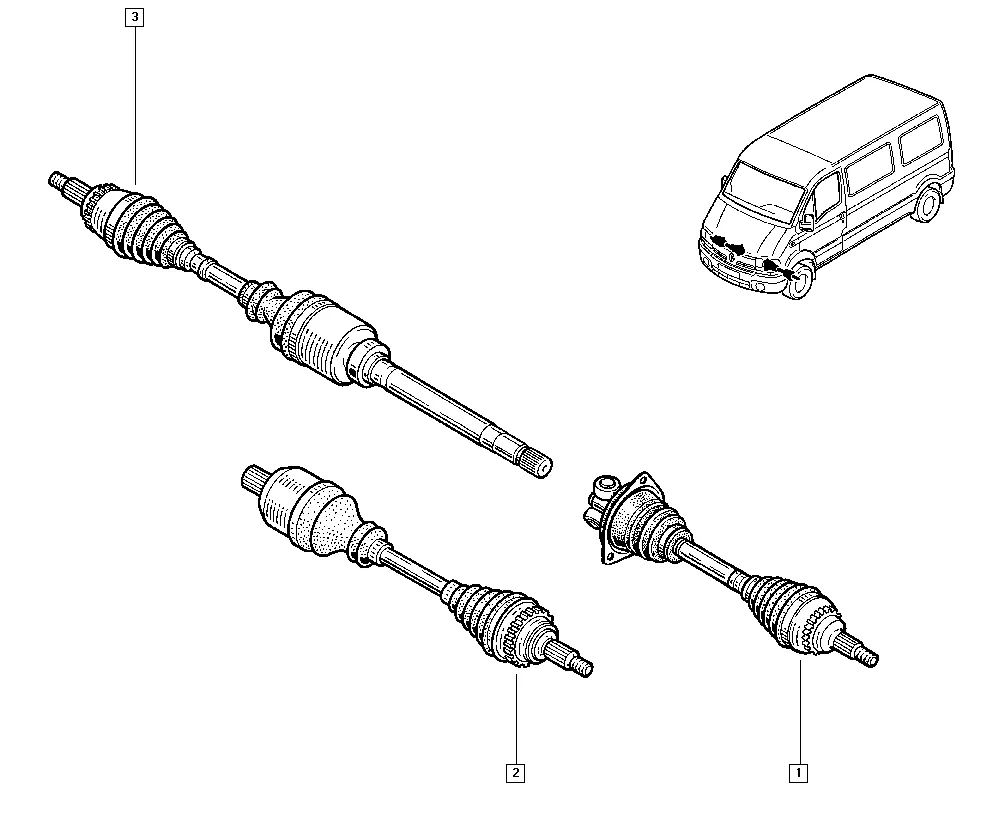 3

2

1