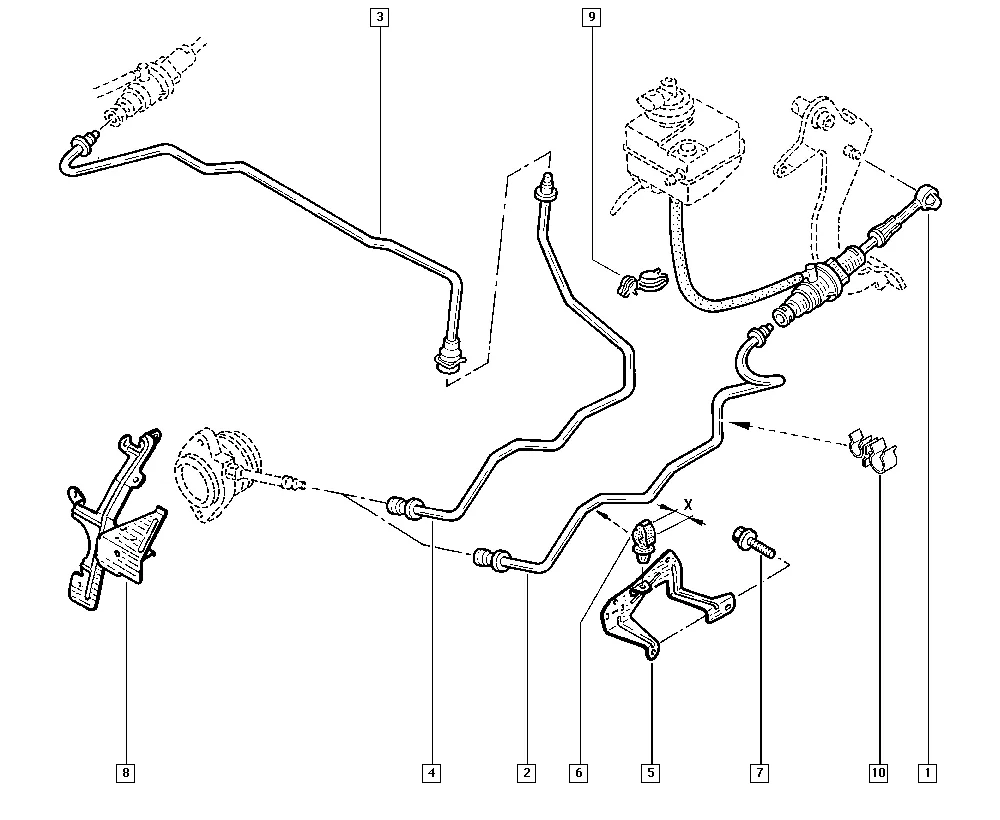 3

9

X

8

4

2

6

5

7

10

1