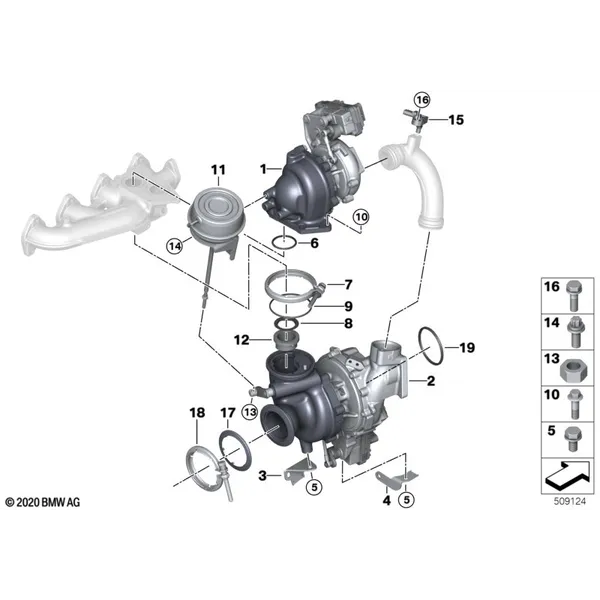 16
15
11
1
10
14
6
7
9
8
12
19
2
13
18
17
3
5
4
5

16
14
13
10
5

© 2020 BMW AG

509124