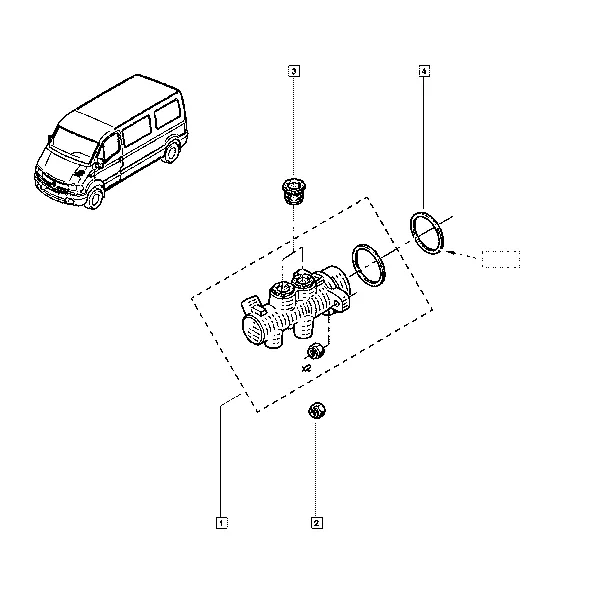 3
4
x2
1
2