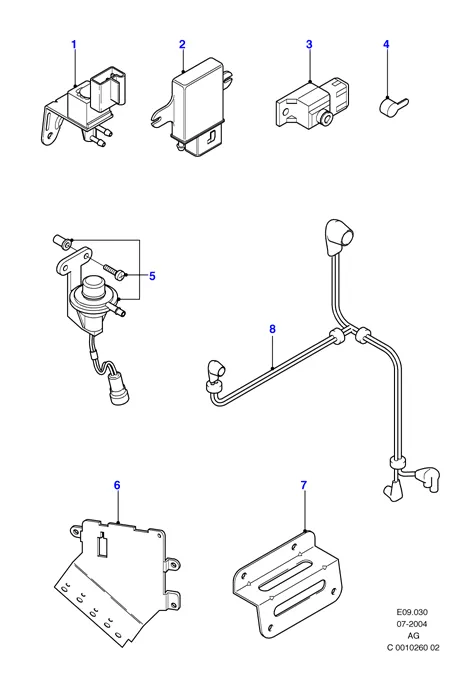 1
2
3
4
5
8
6
7
E09.030
07-2004
AG
C 0010260 02