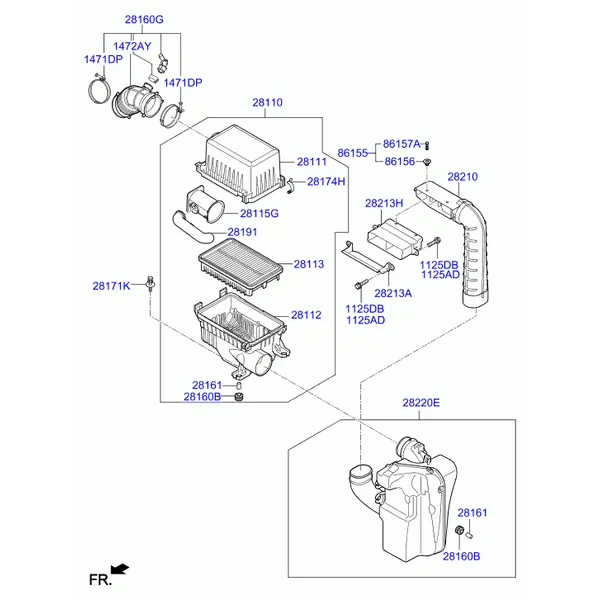 28160G
1472AY
1471DP
1471DP
28110
28111
28174H
28115G
28191
28113
28171K
28112
28161
28160B
86155
86157A
86156
28210
28213H
1125DB
1125AD
28213A
1125DB
1125AD
28220E
28161
28160B
FR.