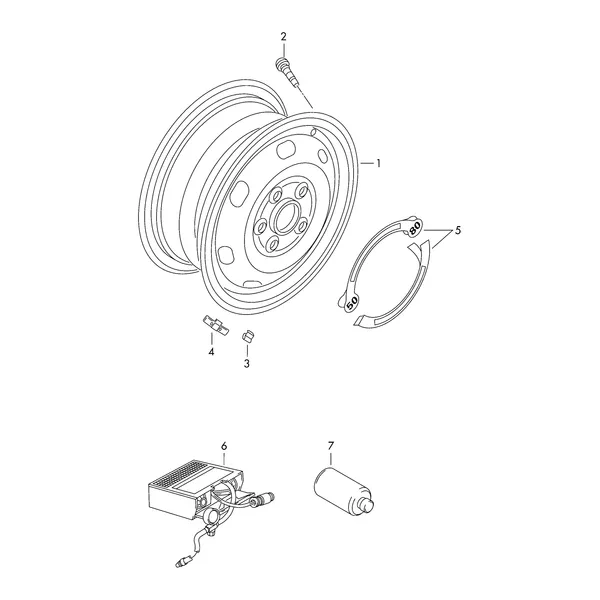 2
1
80
5
50
4
3
6
7