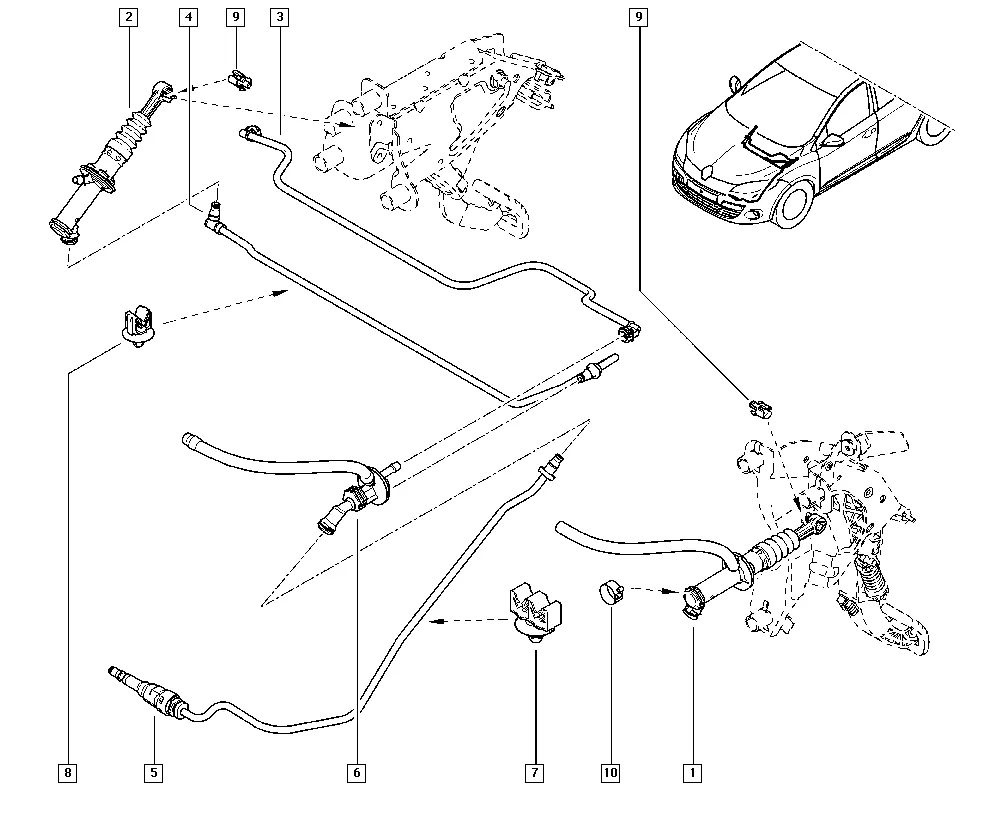 2
4
9
3
9
8
5
6
7
10
1