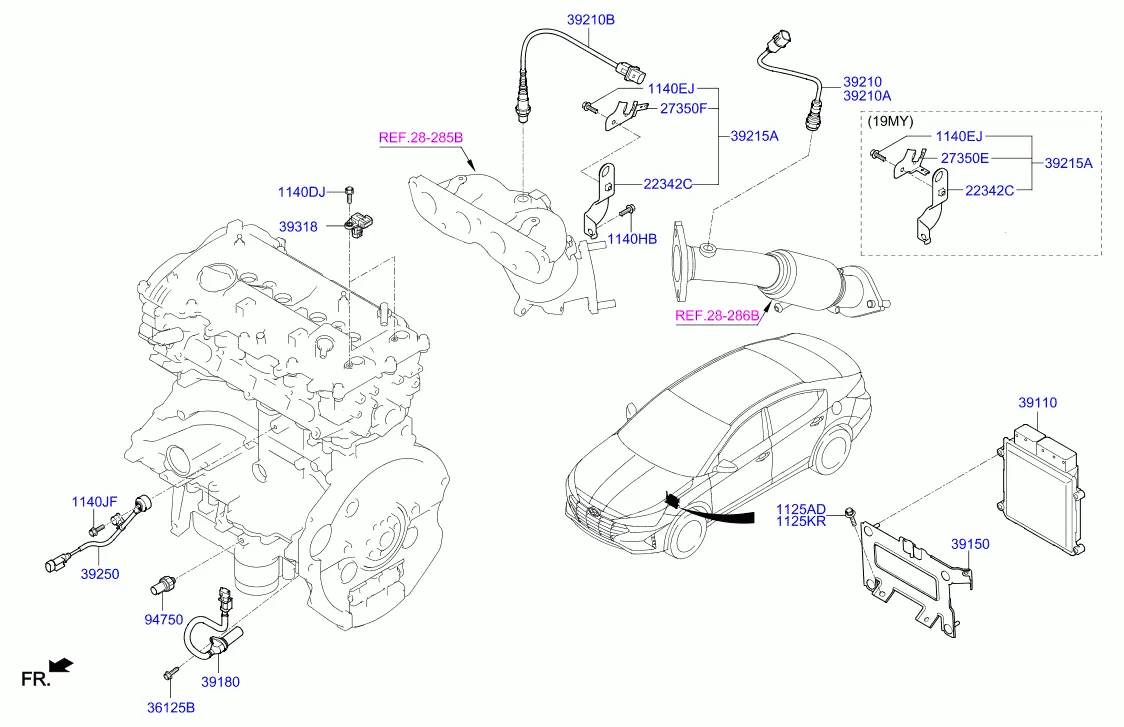 39210B
1140EJ
27350F
39215A
22342C
1140HB
REF.28-285B
1140DJ
39318
39210
39210A
(19MY)
1140EJ
27350E
39215A
22342C
REF.28-286B
39110
1125AD
1125KR
39150
1140JF
39250
94750
39180
36125B
FR.