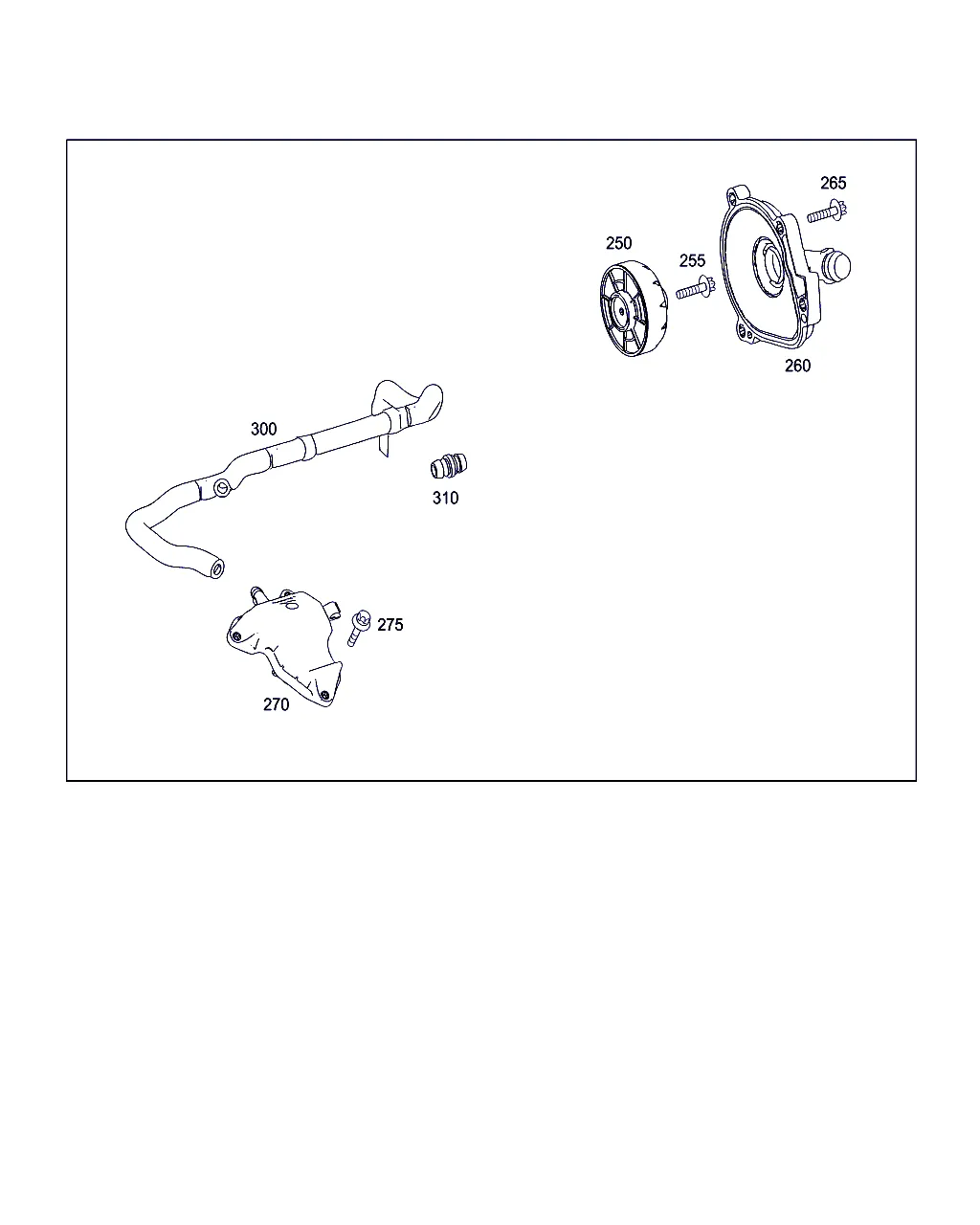 265
250
255
260
300
310
275
270