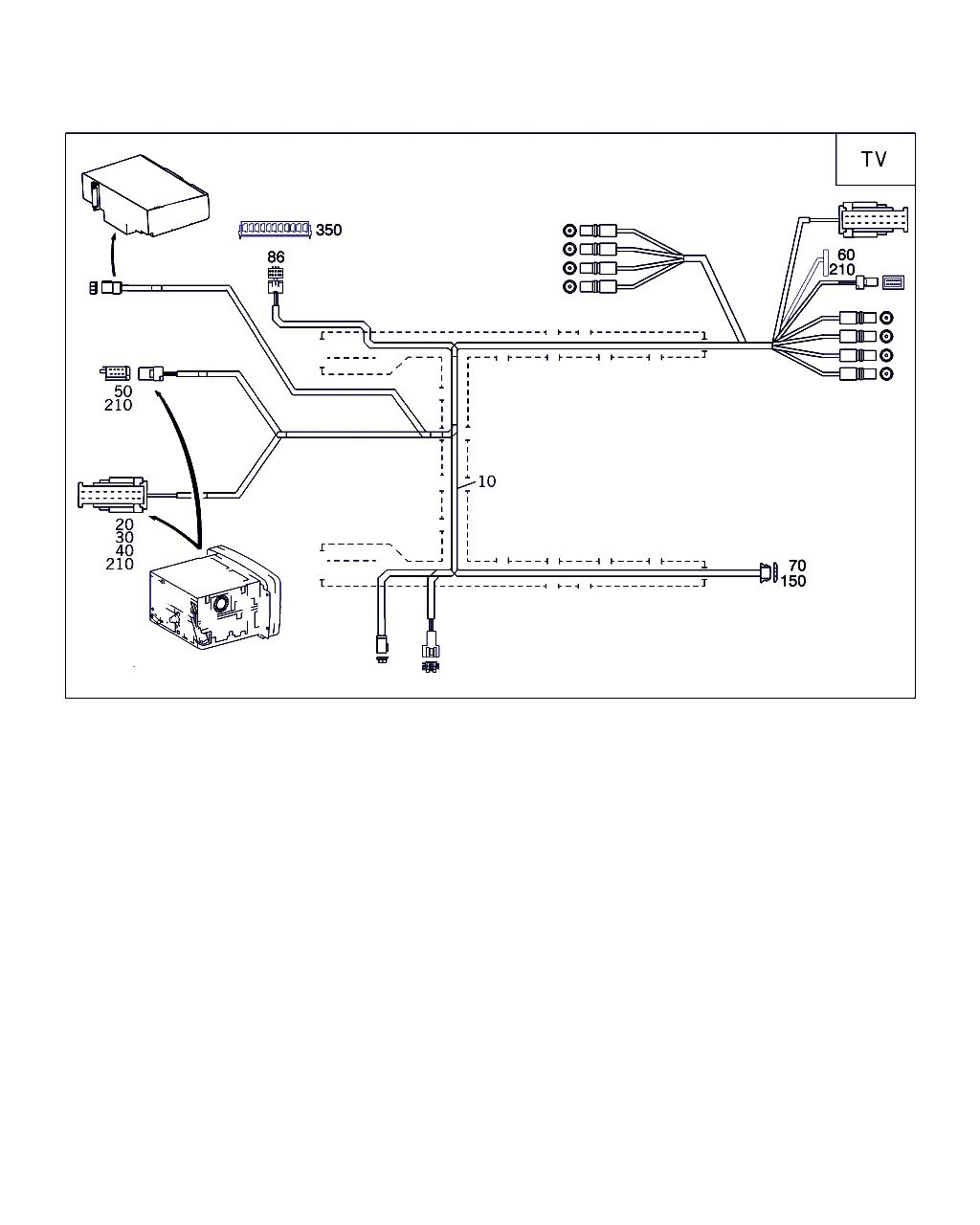 TV

350

86

60
210

50
210

10

20
30
40
210

70
150