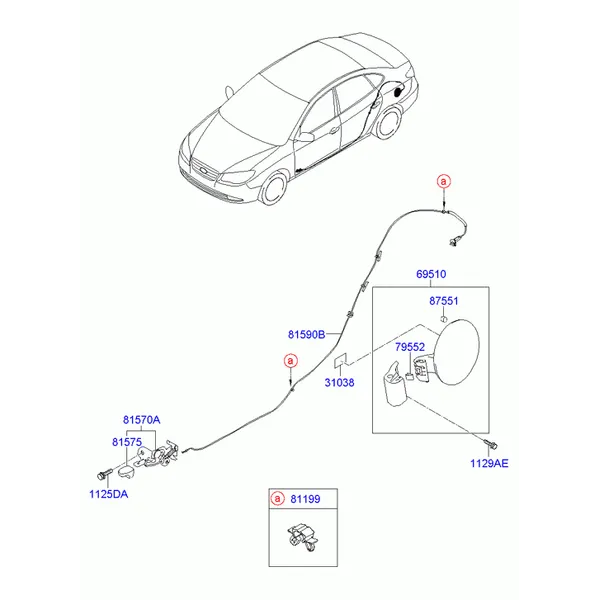 a
69510
87551
81590B
79552
a
31038
81570A
81575
1129AE
1125DA
a 81199