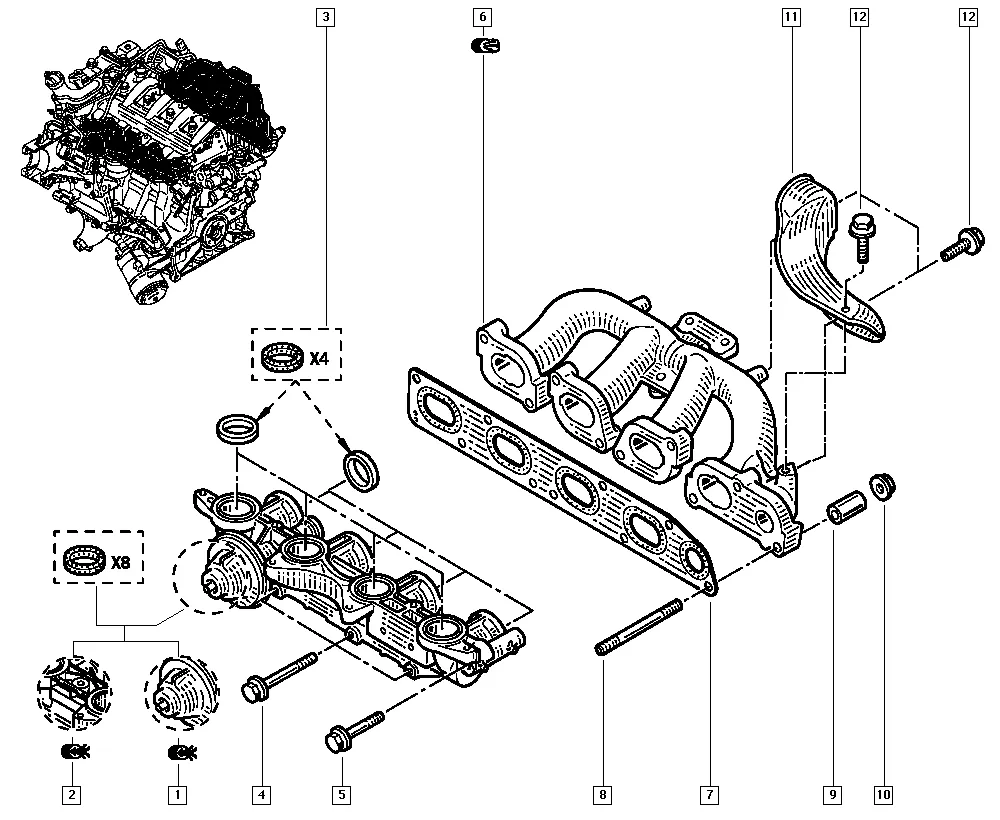 3
6
11
12
12
X4
X8
2
1
4
5
8
7
9
10