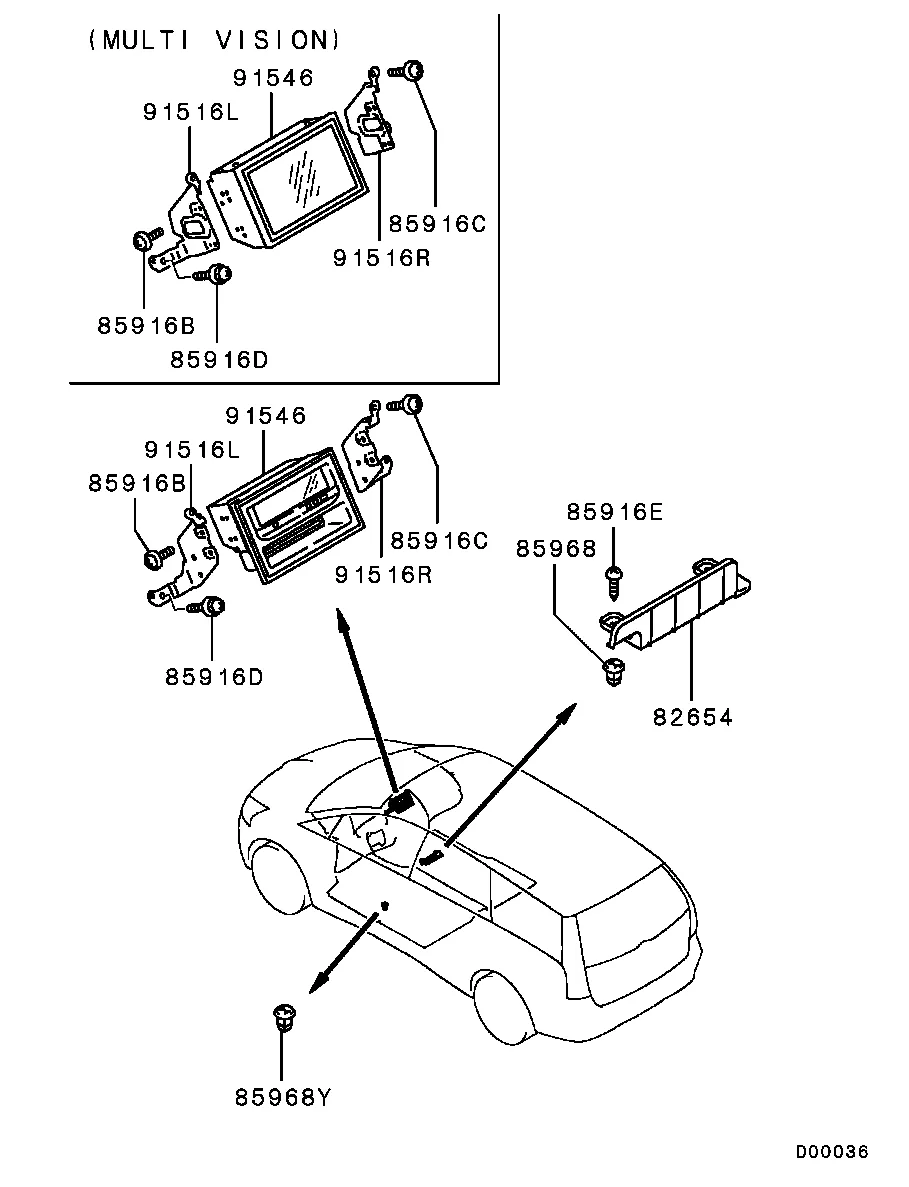 (MULTI VISION)
91546
91516L
85916C
91516R
85916B
85916D

91546
91516L
85916B
85916C
91516R
85916D
85916E
85968
82654
85968Y
D00036