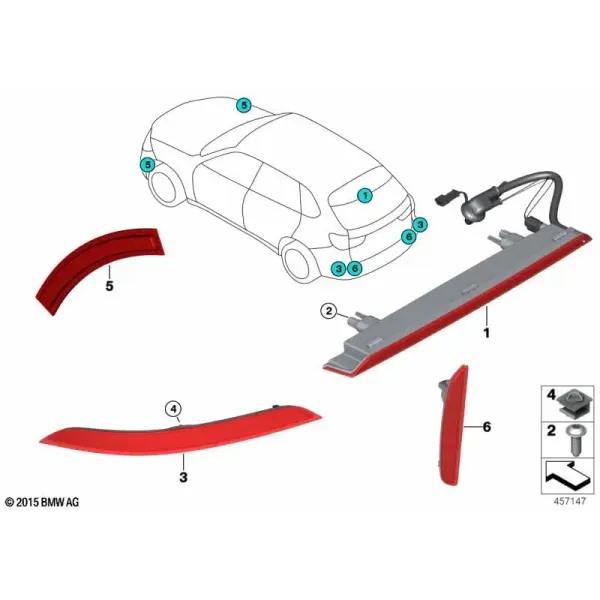 5
5
1
3
6
3 6
5
2
1
4
3
6
4
2
© 2015 BMW AG
457147