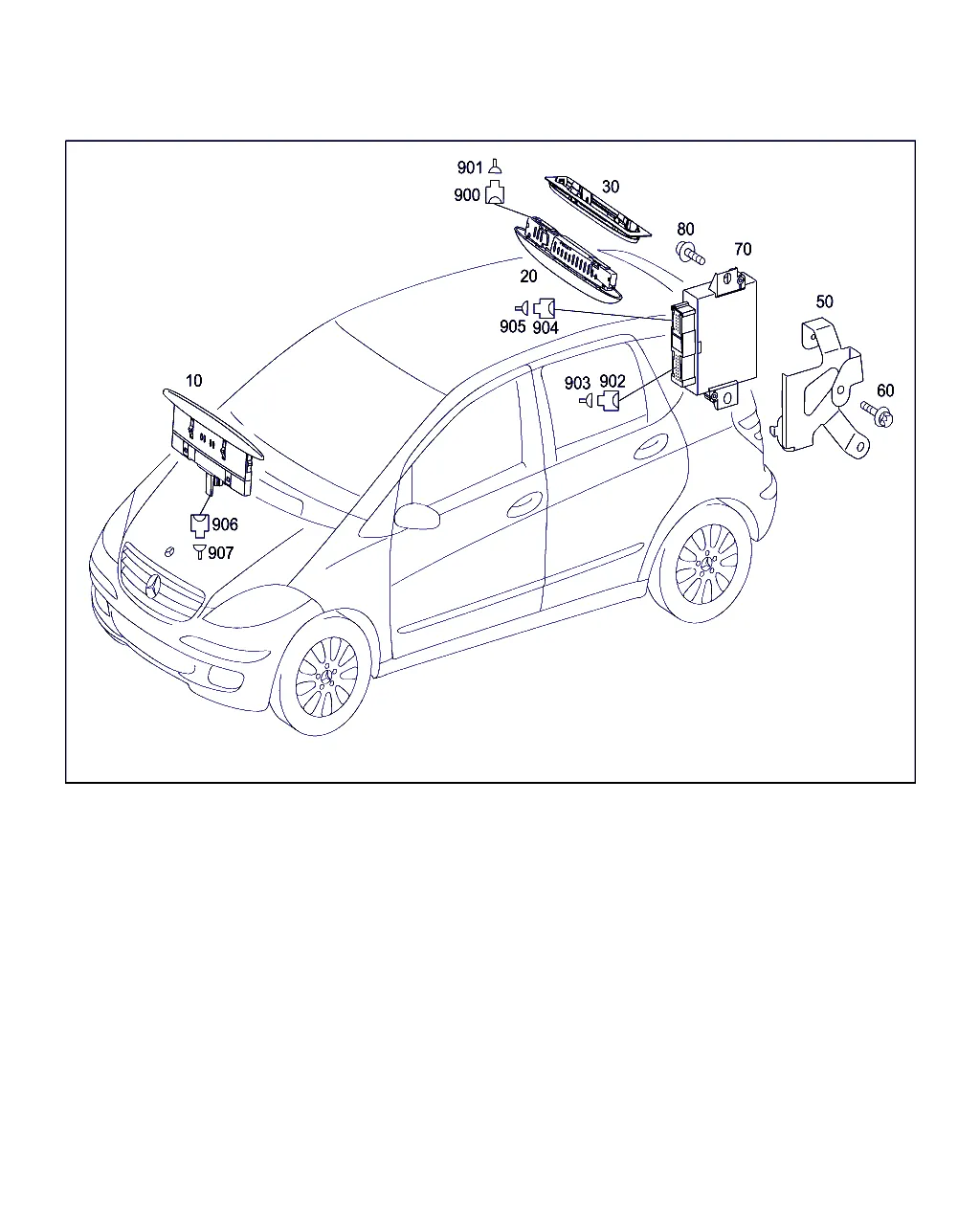 901
900
30
80
70
20
905
904
50
10
903
902
60
906
907