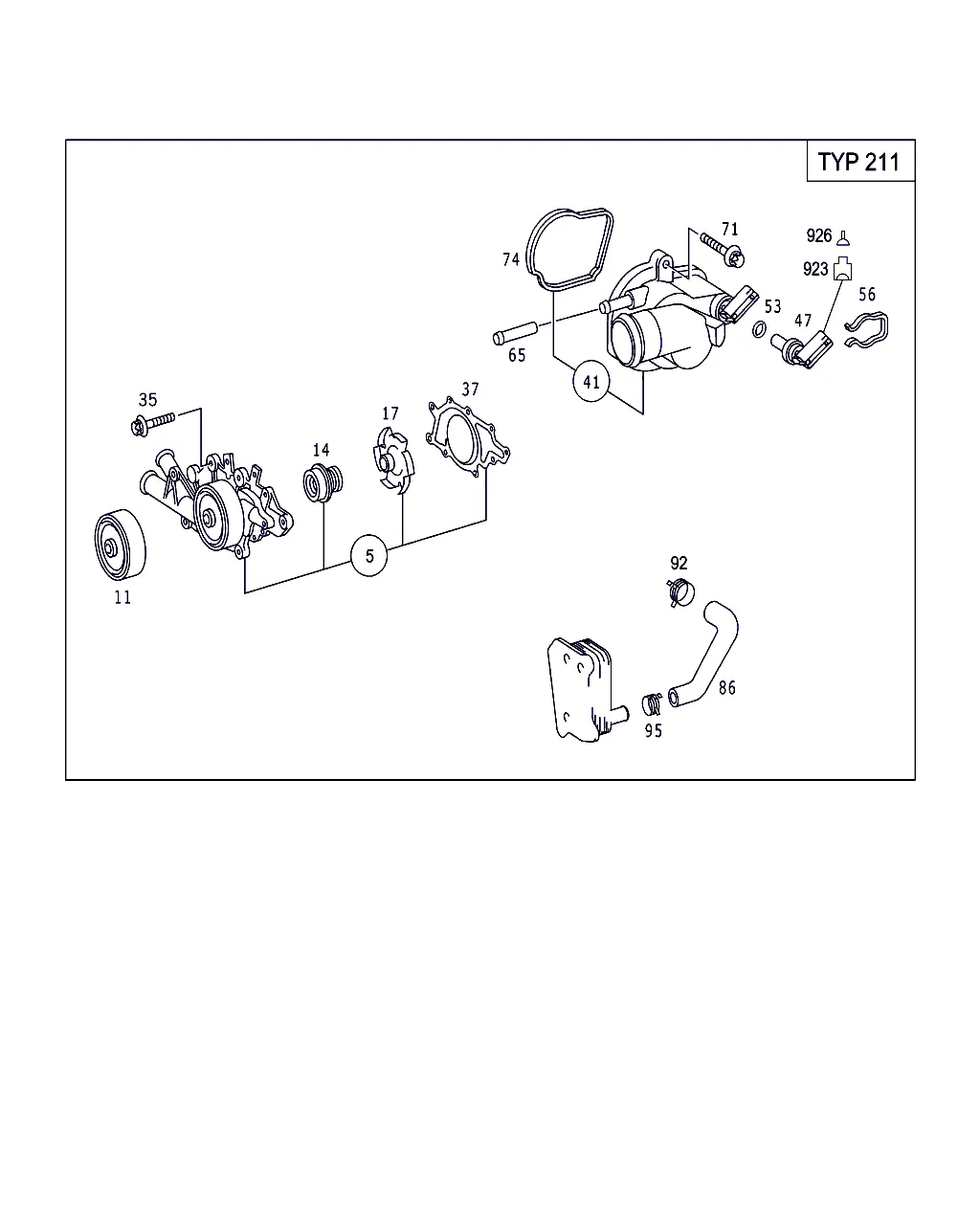 TYP 211

74
71
926
923
56
53
47
65
41
35
37
17
14
5
11
92
86
95