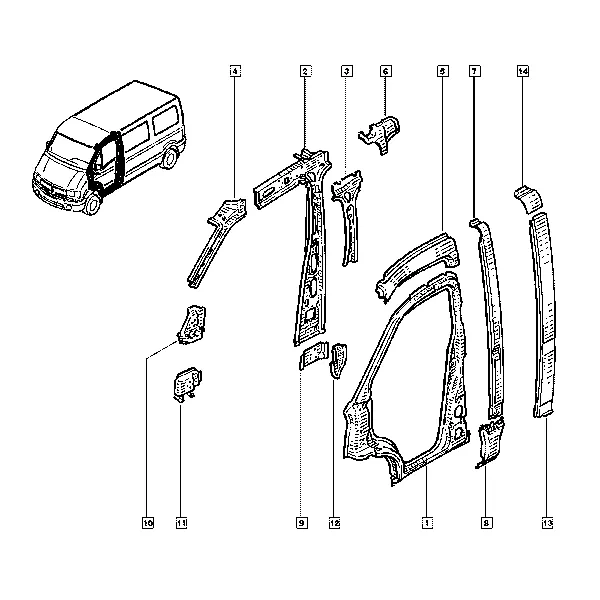 4
2
3
6
5
7
14
10
11
9
12
1
8
13