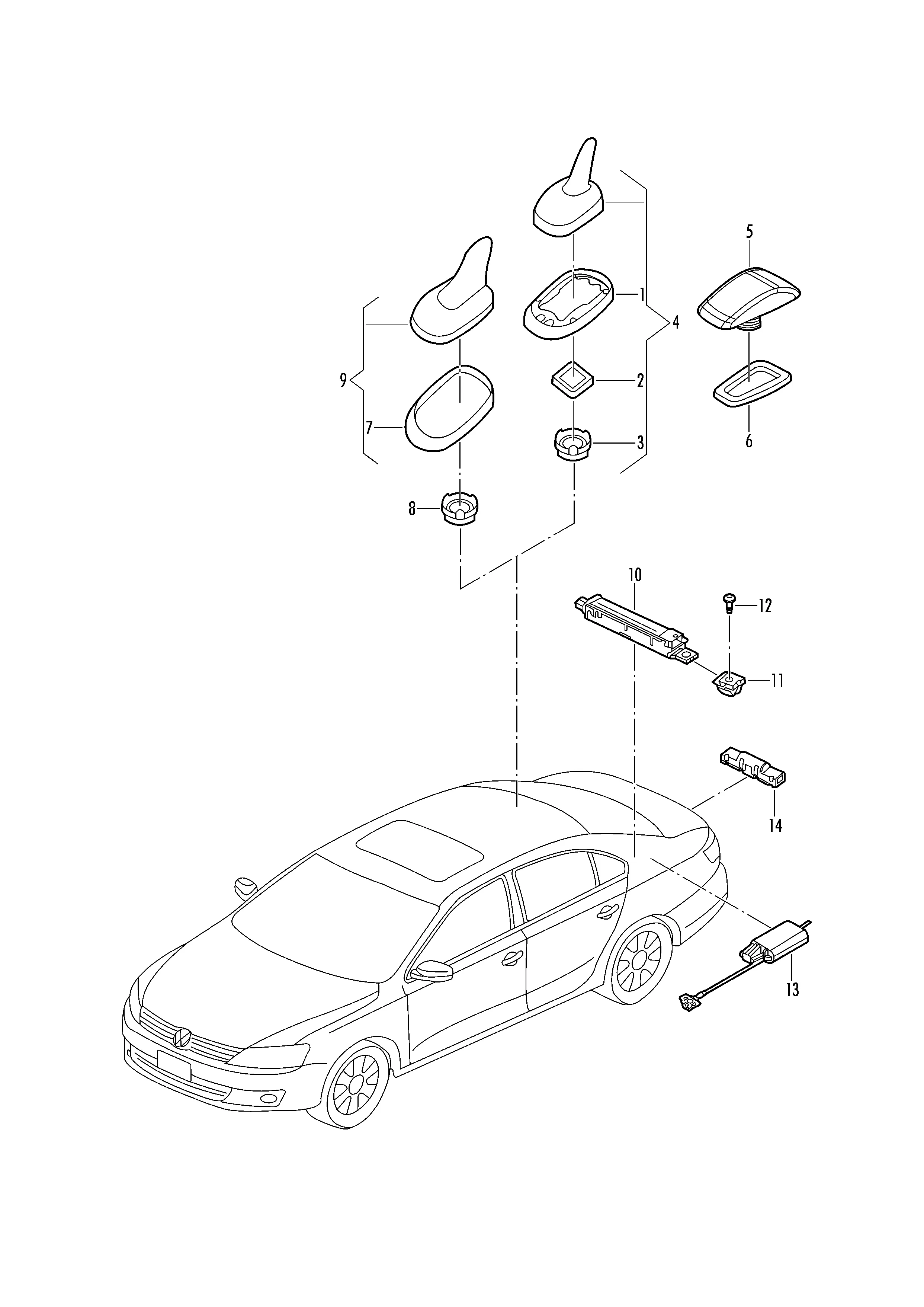 5
1
4
9
2
7
3
6
8
10
12
11
14
13