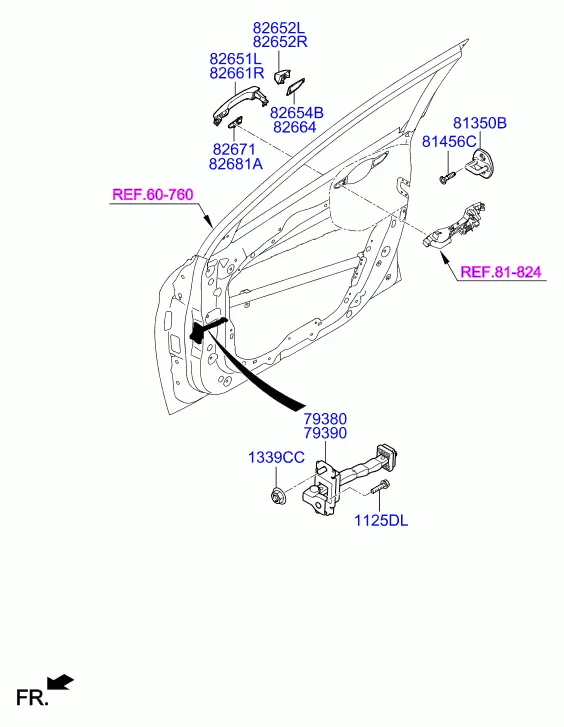 82652L
82652R

82651L
82661R

82654B
82664

82671
82681A

81350B
81456C

REF.60-760

REF.81-824

79380
79390

1339CC

1125DL

FR.