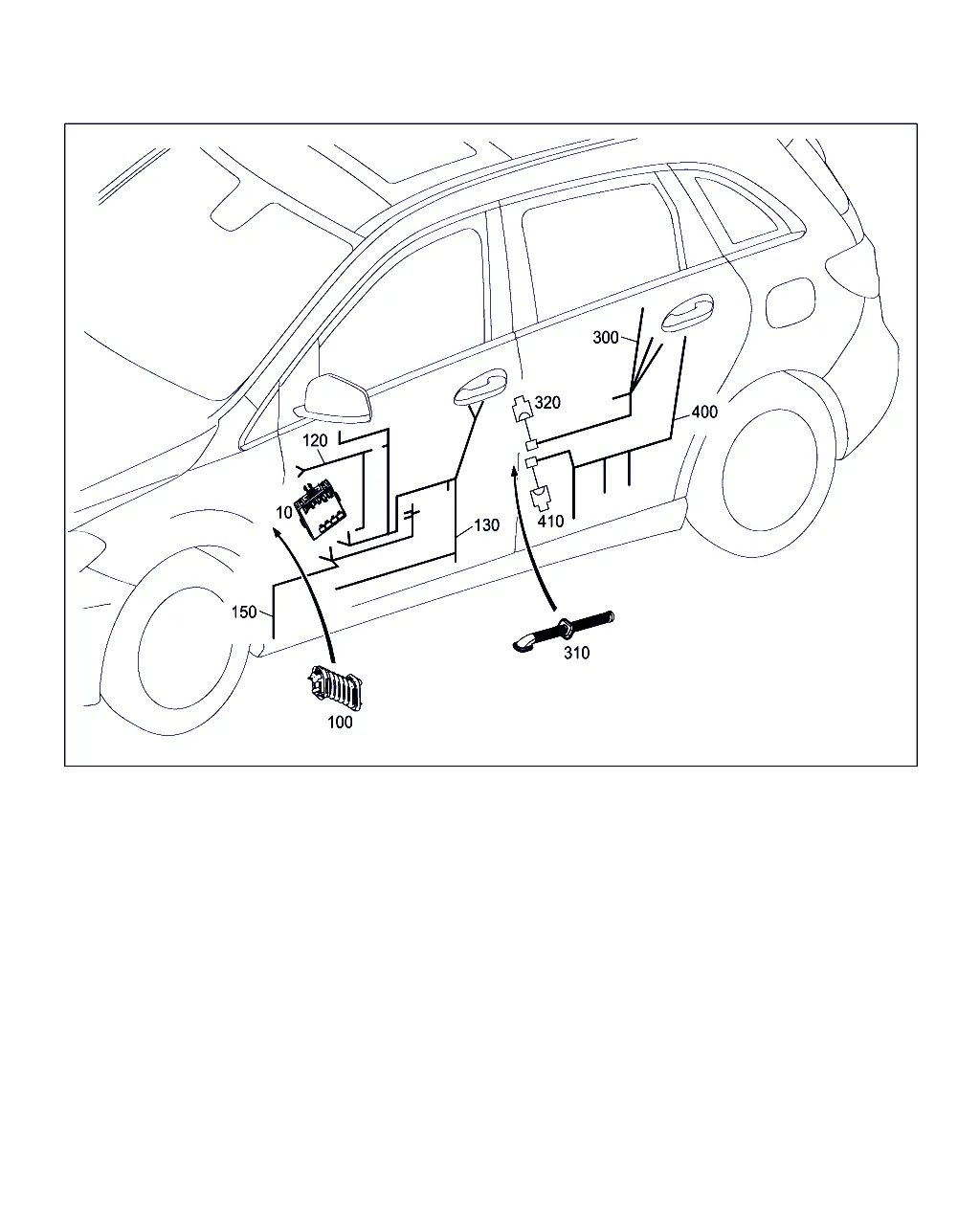 300
320
400
120
10
410
130
150
310
100