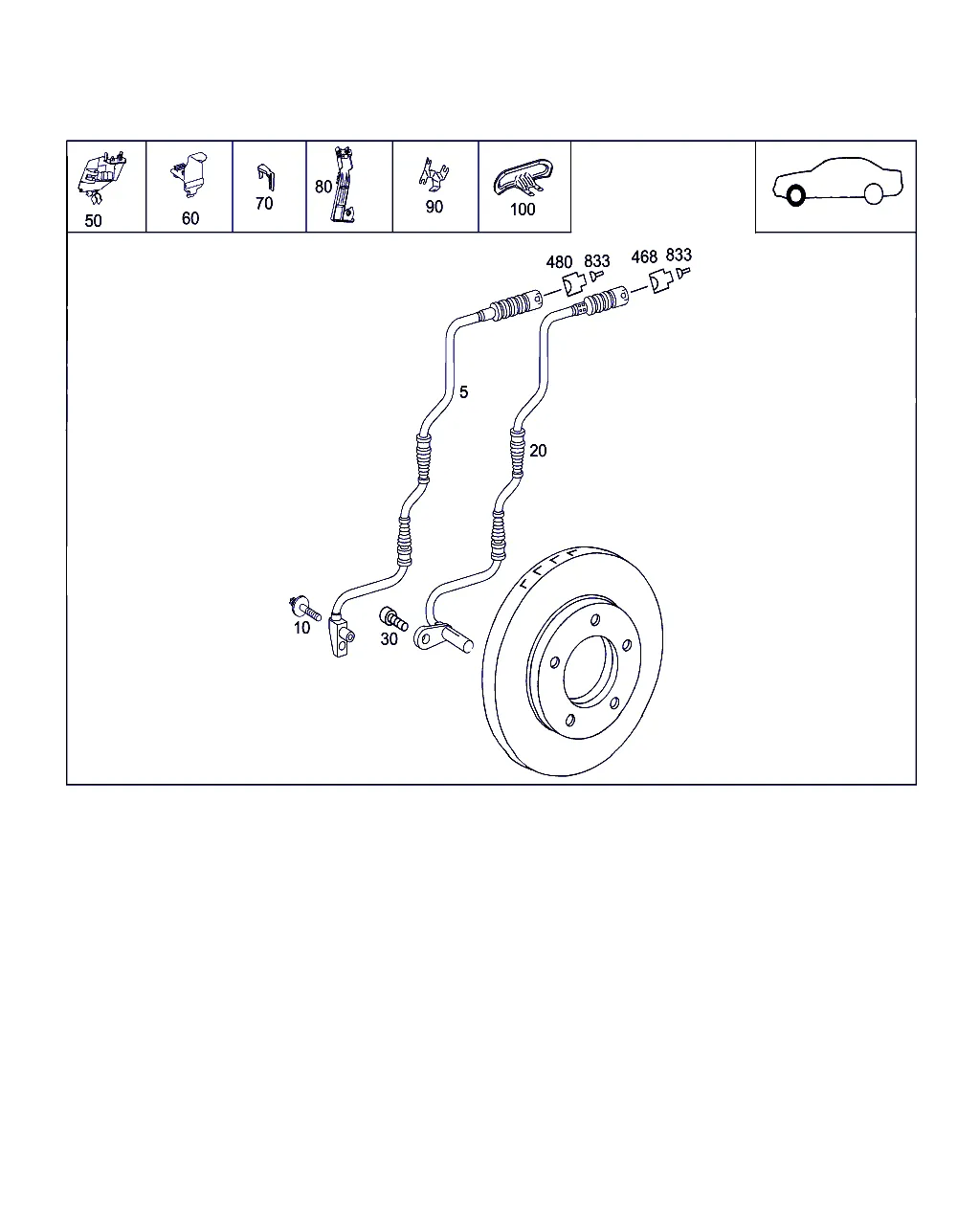 50
60
70
80
90
100

480
833
468
833
5
20
10
30