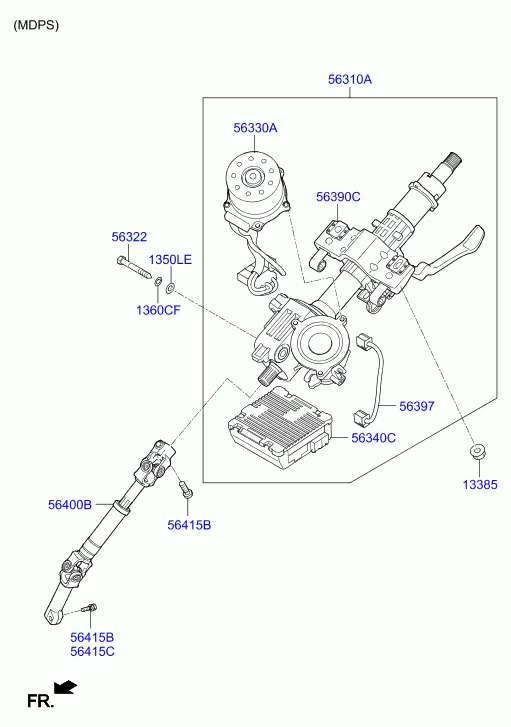 (MDPS)

56310A

56330A

56390C

56322

1350LE

1360CF

56397

56340C

13385

56400B

56415B

56415B
56415C

FR.