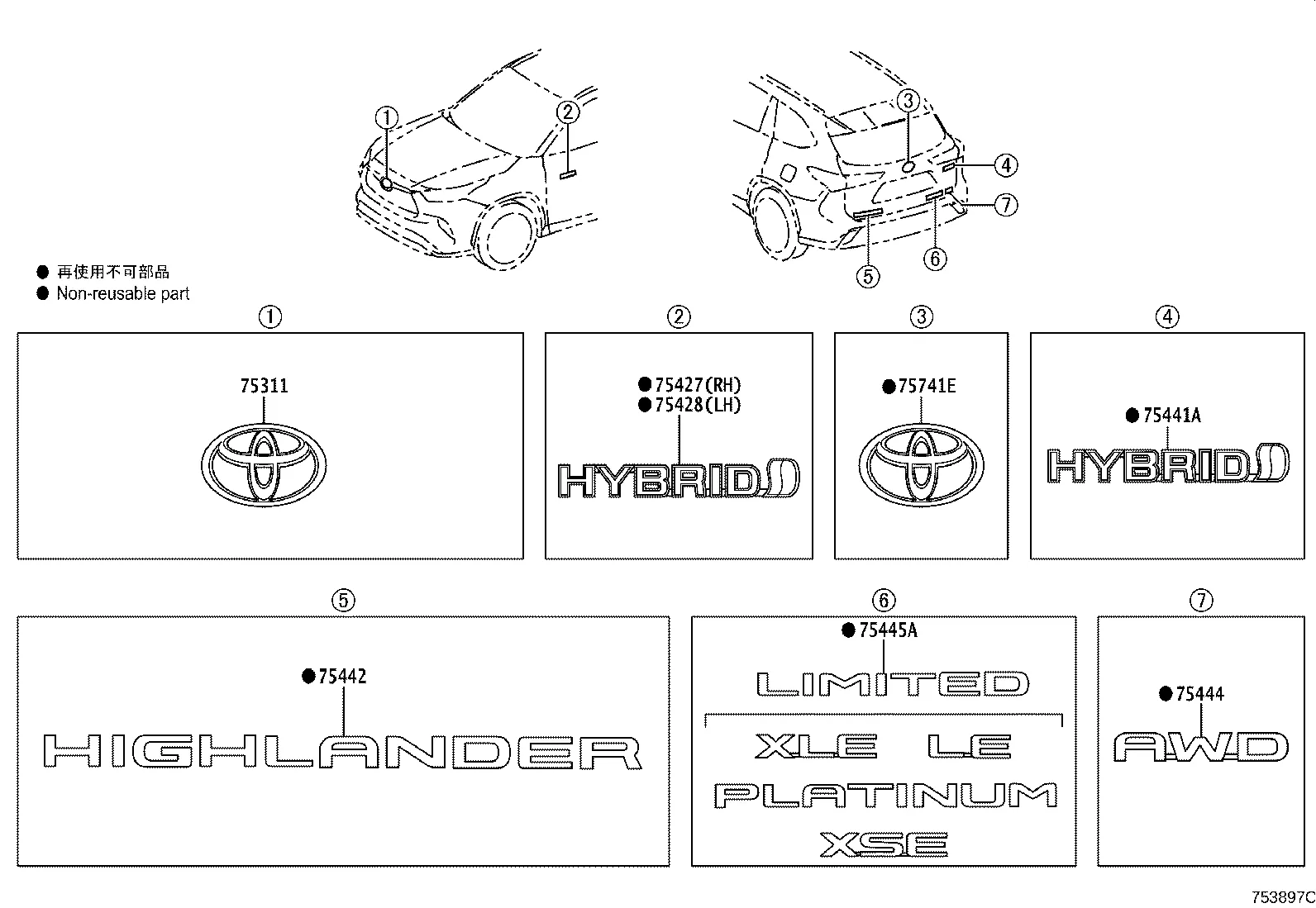 ①
②
③
④
⑦
⑤
⑥

● 再使用不可部品
● Non-reusable part

①
75311

②
●75427(RH)
●75428(LH)
HYBRID

③
●75741E

④
●75441A
HYBRID

⑤
●75442
HIGHLANDER

⑥
●75445A
LIMITED
XLE LE
PLATINUM
XSE

⑦
●75444
AWD

753897C