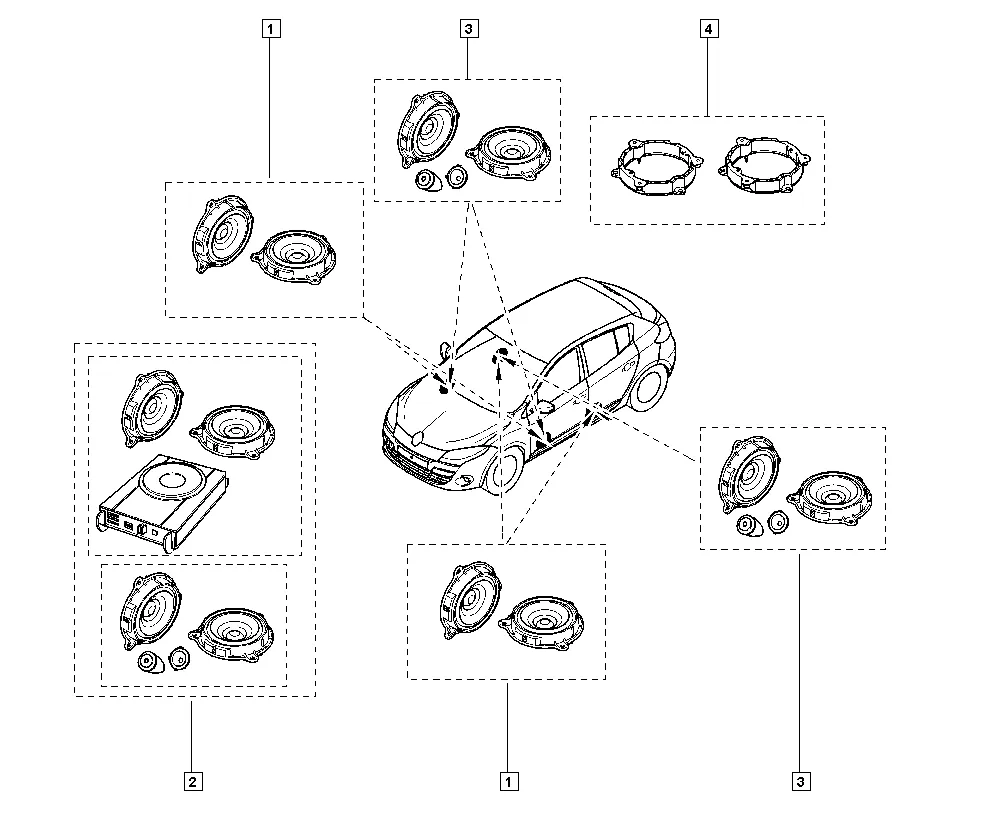 1

3

4

2

1

3