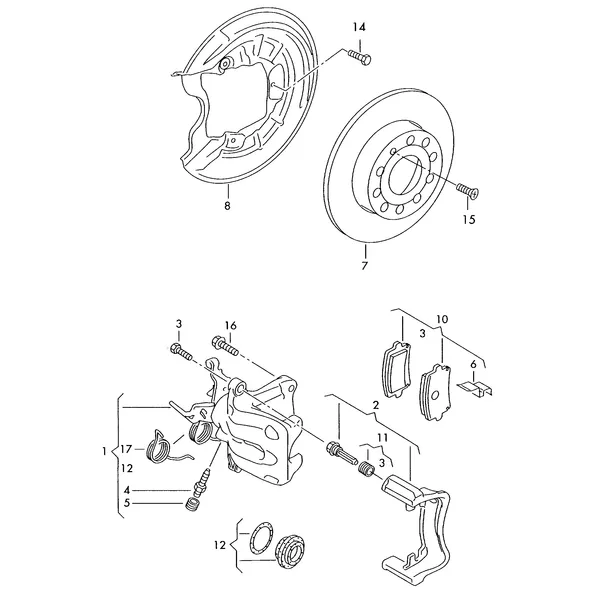 14

8

15

7

3

16

10

3

6

2

11

3

1

17

12

4

5

12