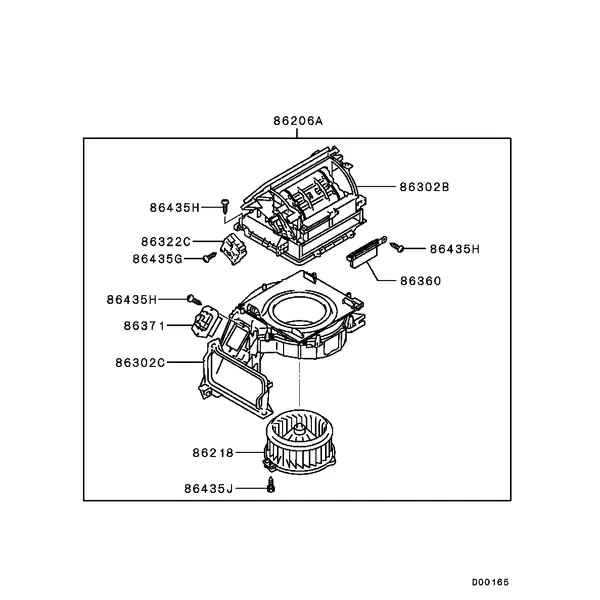 86206A

86302B

86435H

86322C

86435G

86435H

86360

86435H

86371

86302C

86218

86435J

D00165