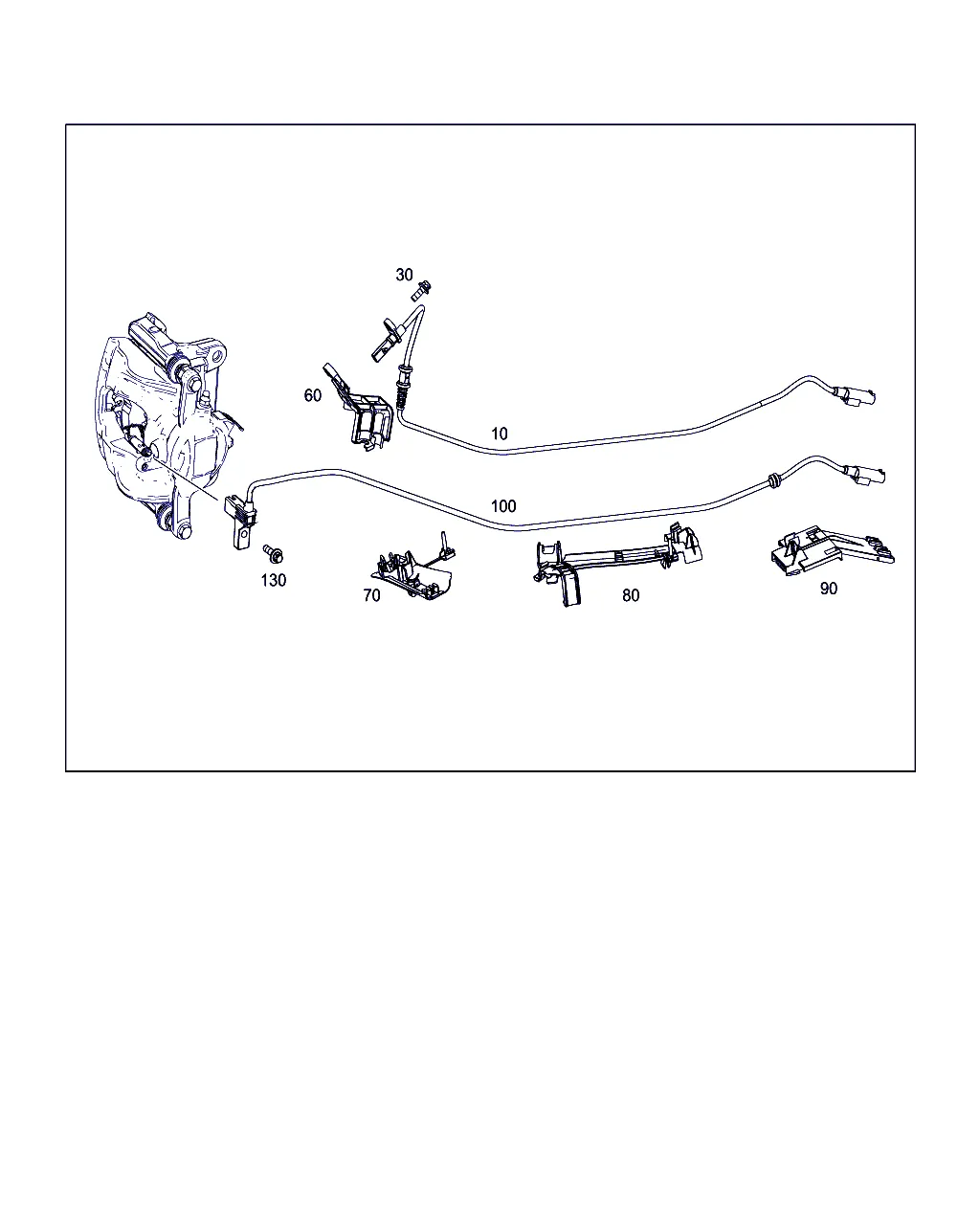 30
60
10
100
130
70
80
90