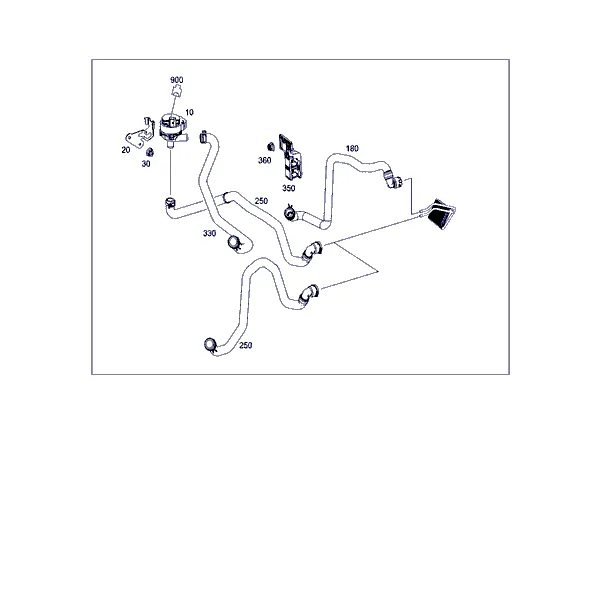 900
10
20
30
360
350
180
250
330
250