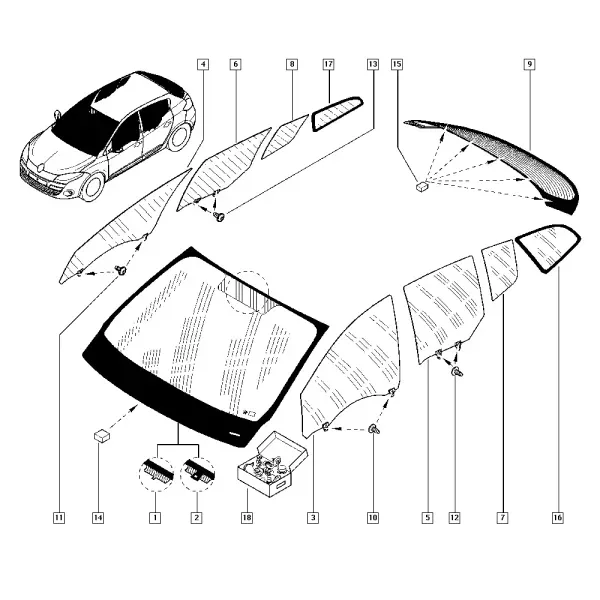 4
6
8
17
13
15
9
11
14
1
2
18
3
10
5
12
7
16