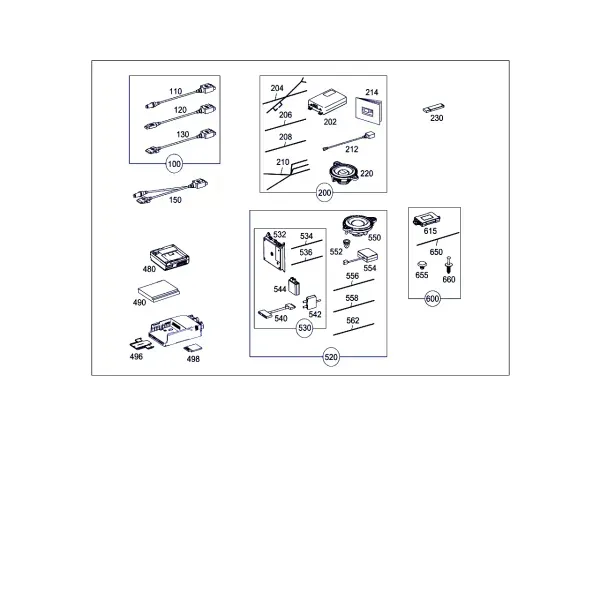 110
120
130
100
150
204
206
208
210
202
214
212
220
200
230
480
490
496
498
532
534
536
544
540
542
530
550
552
554
556
558
562
520
615
650
655
660
600