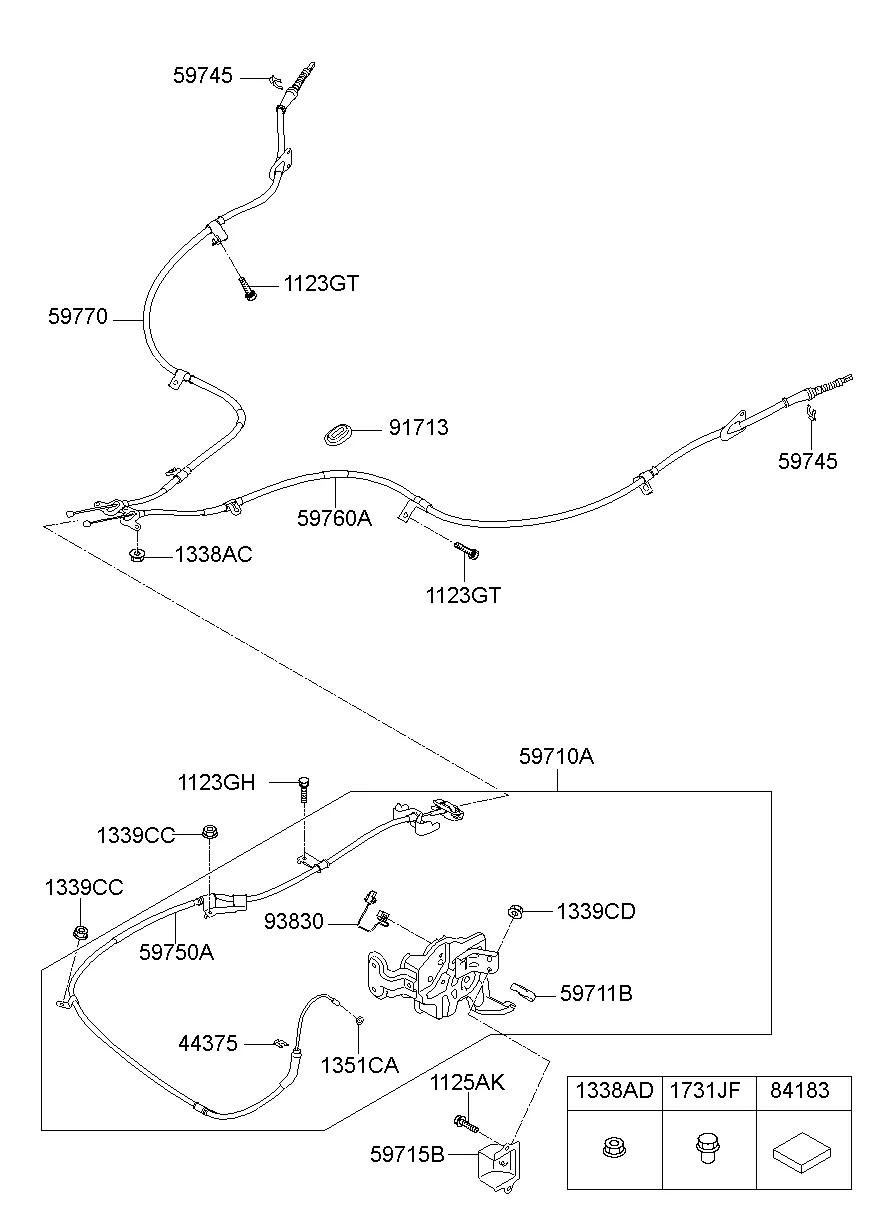 59745

1123GT

59770

91713

59745

59760A

1338AC

1123GT

59710A

1123GH

1339CC

1339CC

93830

1339CD

59750A

59711B

44375

1351CA

1125AK

59715B

| 1338AD | 1731JF | 84183 |
|---|---|---|
| | | |