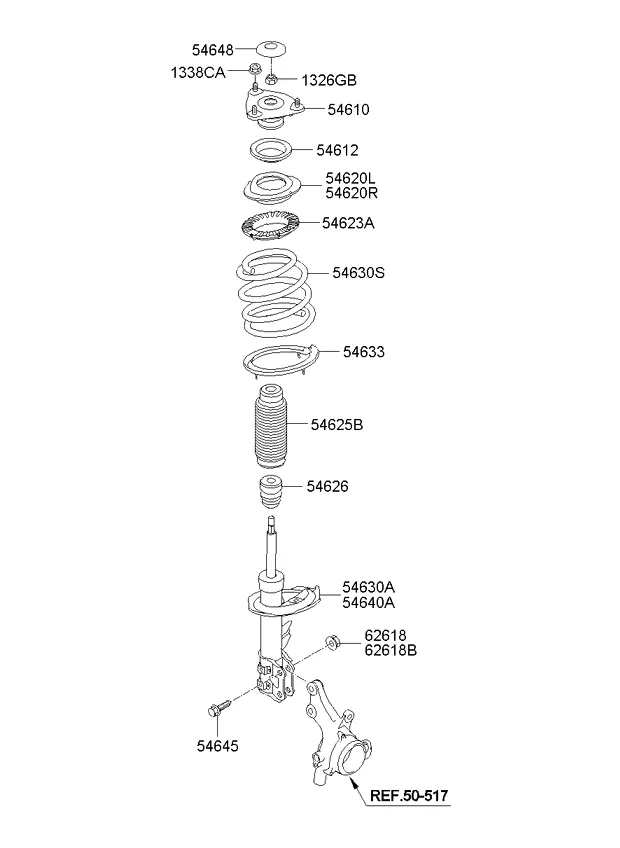 54648
1338CA
1326GB
54610
54612
54620L
54620R
54623A
54630S
54633
54625B
54626
54630A
54640A
62618
62618B
54645
REF.50-517