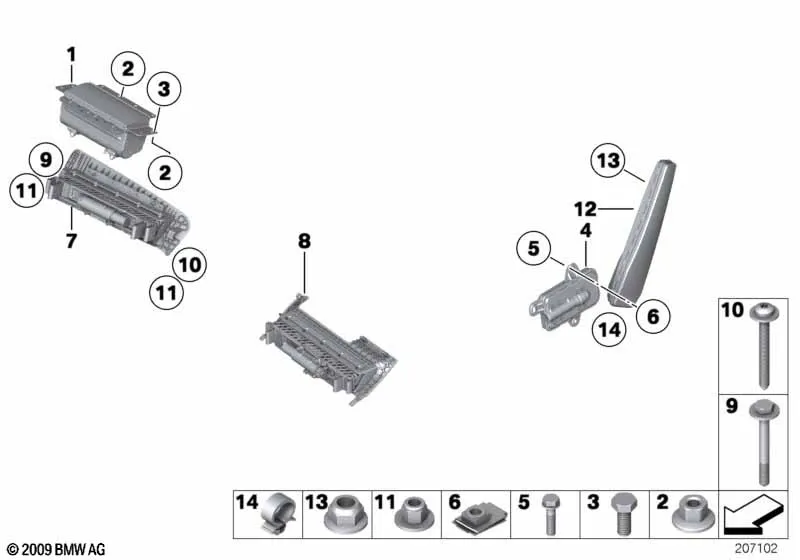 1
2
3
2
9
11
7
10
11
8
13
12
4
5
6
14
10
9
14
13
11
6
5
3
2
© 2009 BMW AG
207102