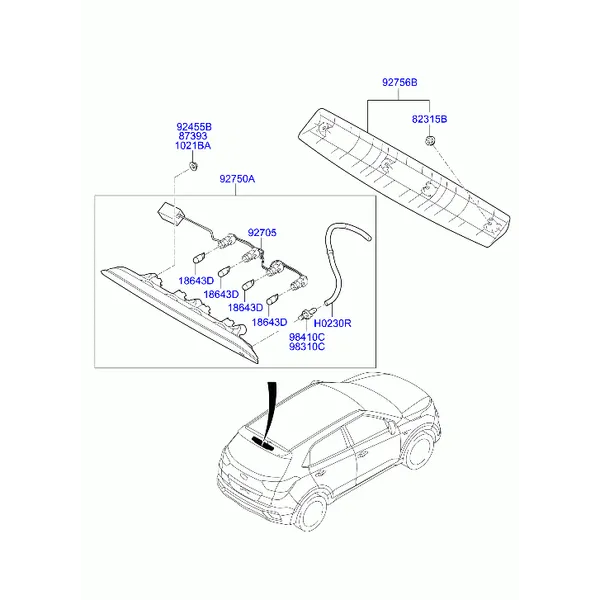 92756B
82315B
92455B
87393
1021BA
92750A
92705
18643D
18643D
18643D
18643D
H0230R
98410C
98310C