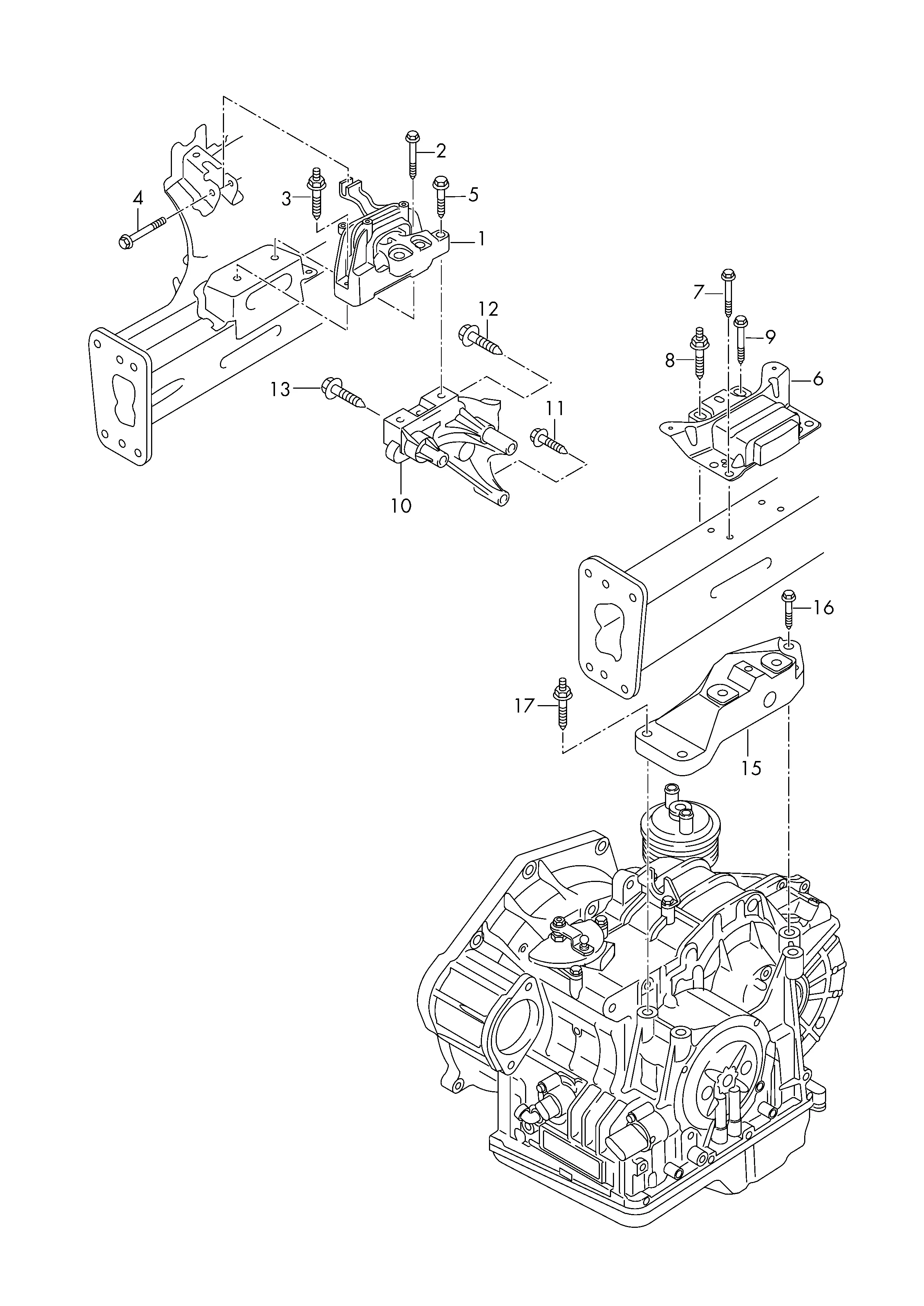 2
4
3
5
1
7
12
9
8
6
13
11
10
16
17
15