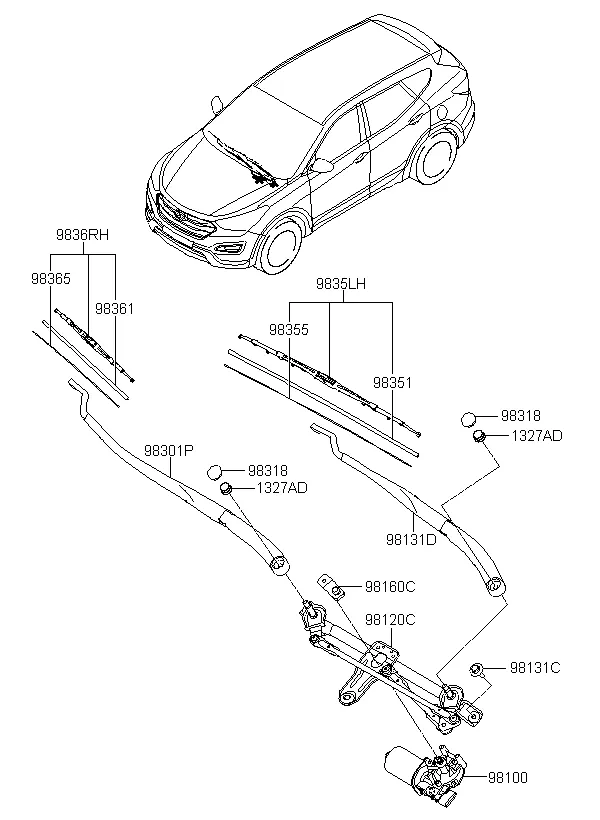 9836RH
98365
98361
9835LH
98355
98351
98318
1327AD
98301P
98318
1327AD
98131D
98160C
98120C
98131C
98100