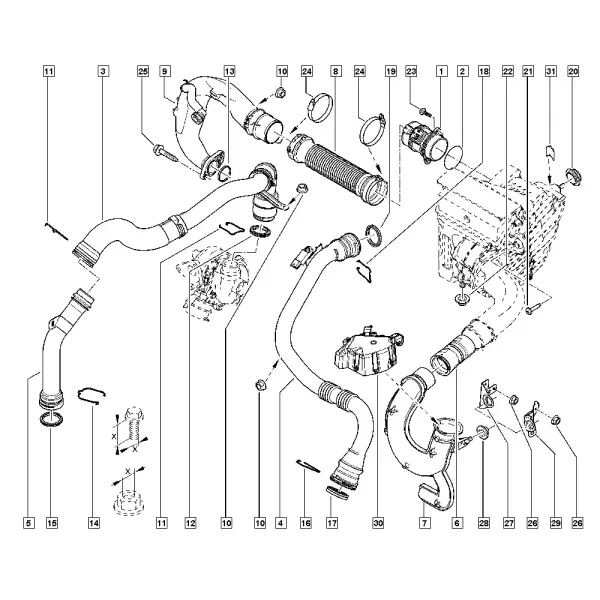 11 3 25 9 13 10 24 8 24 19 23 1 2 18 22 21 31 20

X
X
X

5 15 14 11 12 10 10 4 16 17 30 7 6 28 27 26 29 26