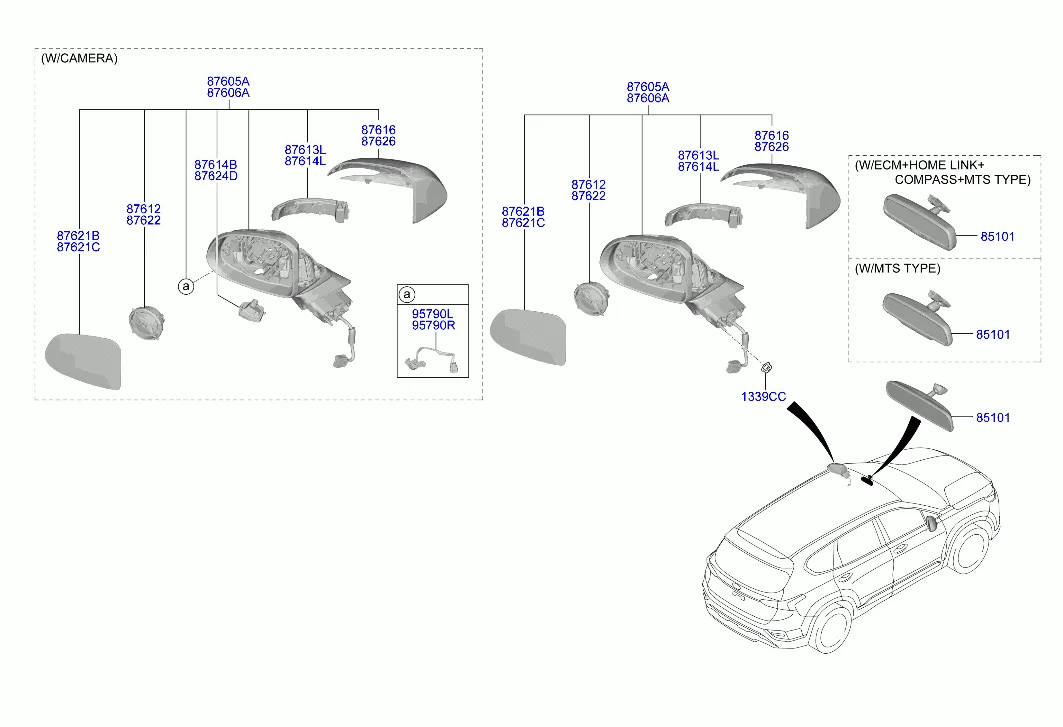 (W/CAMERA)

87605A
87606A

87616
87626

87613L
87614L

87614B
87624D

87612
87622

87621B
87621C

a

a
95790L
95790R

87605A
87606A

87616
87626

87613L
87614L

87612
87622

87621B
87621C

1339CC

(W/ECM+HOME LINK+ COMPASS+MTS TYPE)

85101

(W/MTS TYPE)

85101

85101