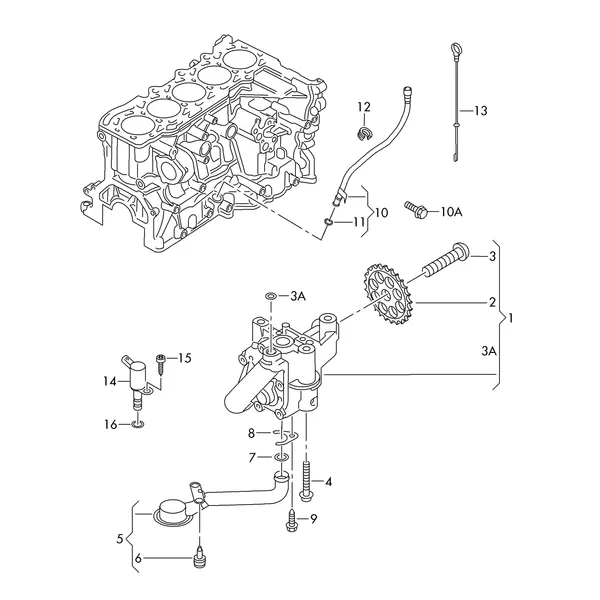 12
13
10
11
10A
3
2
1
3A
3A
15
14
16
8
7
4
9
5
6