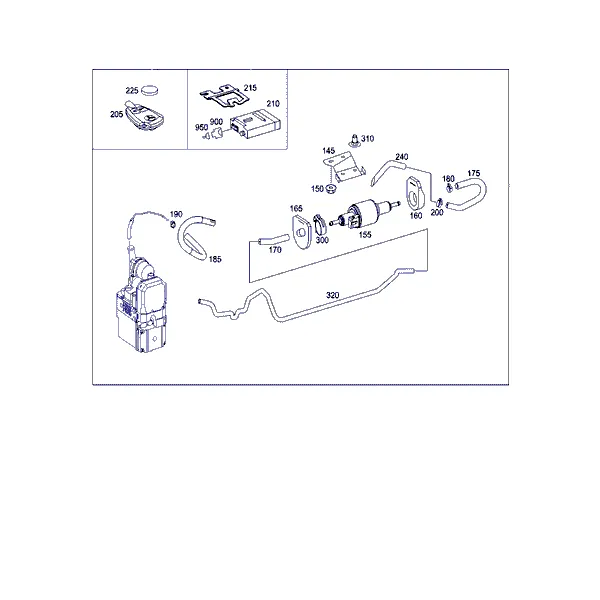 225
205
215
210
950
900
310
145
240
150
180
175
165
160
200
190
300
155
170
185
320