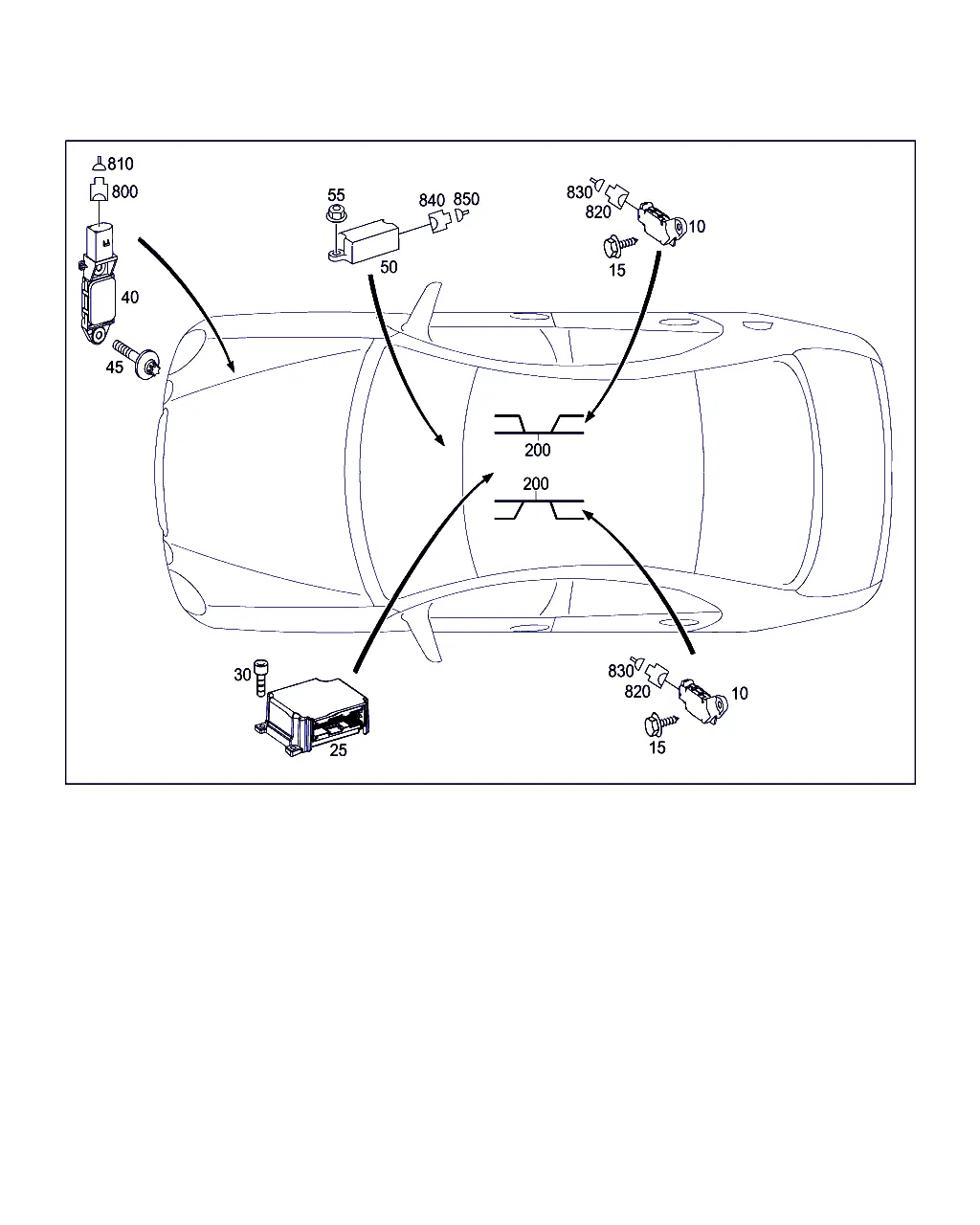 810
800
40
45
55
840
850
50
830
820
10
15
200
200
30
25
830
820
10
15