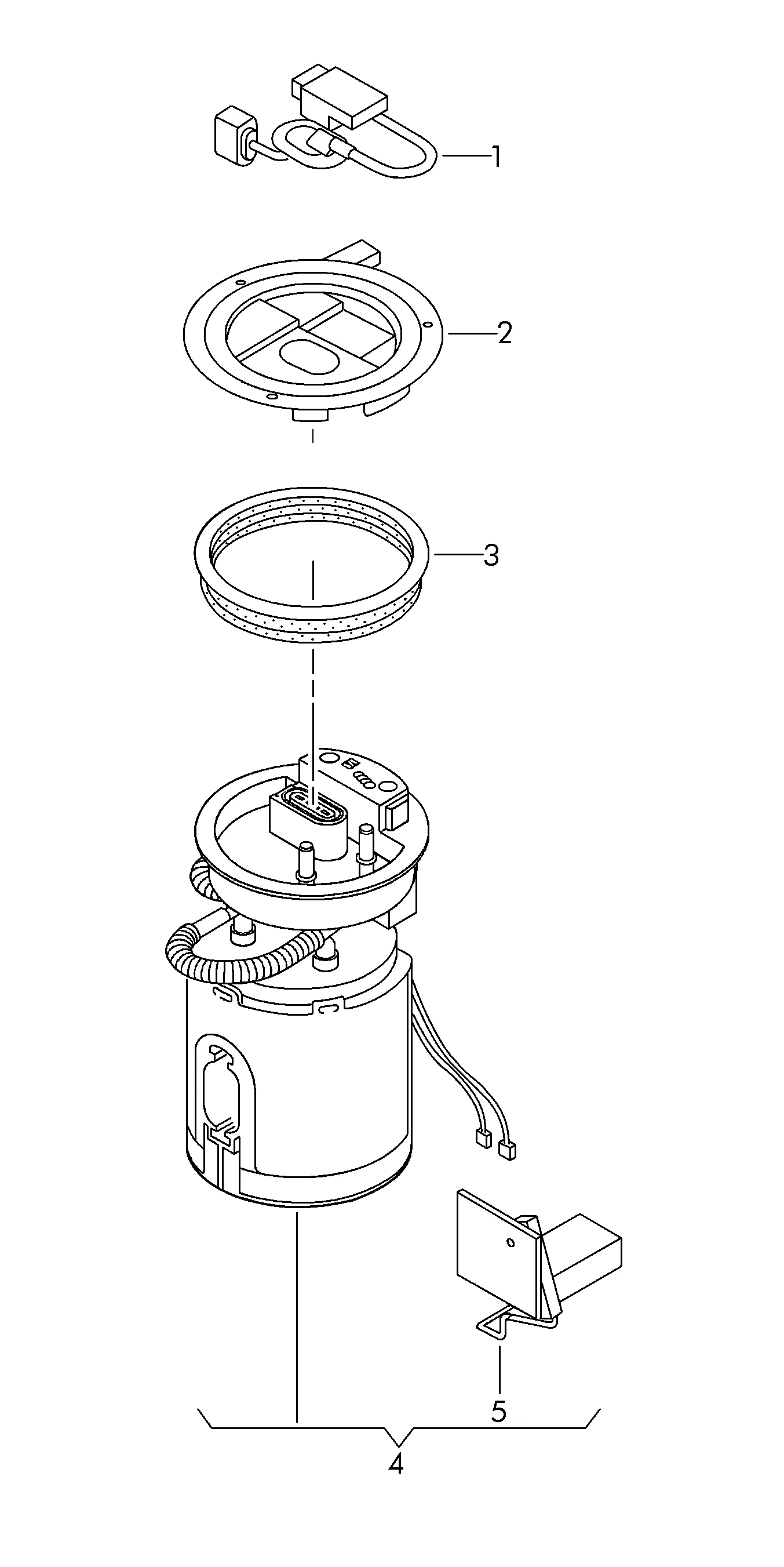 1

2

3

5

4