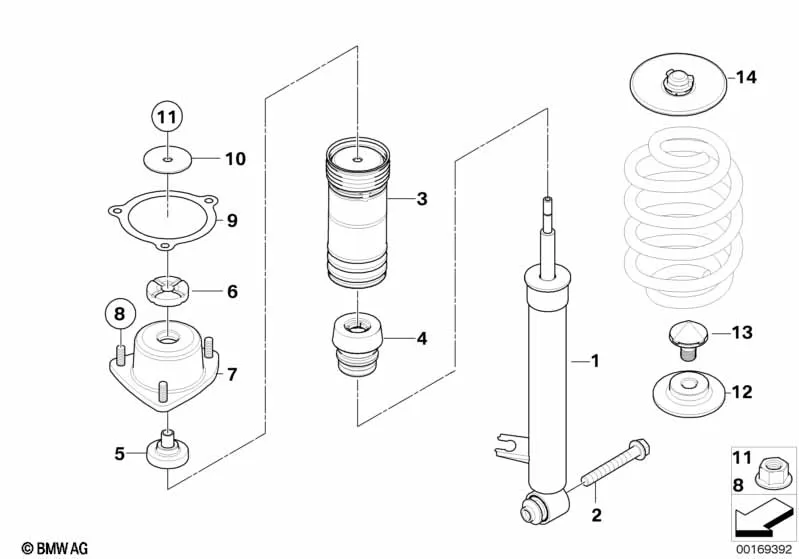 11
10
9
6
8
7
5
3
4
1
2
14
13
12
11
8
© BMW AG
00169392